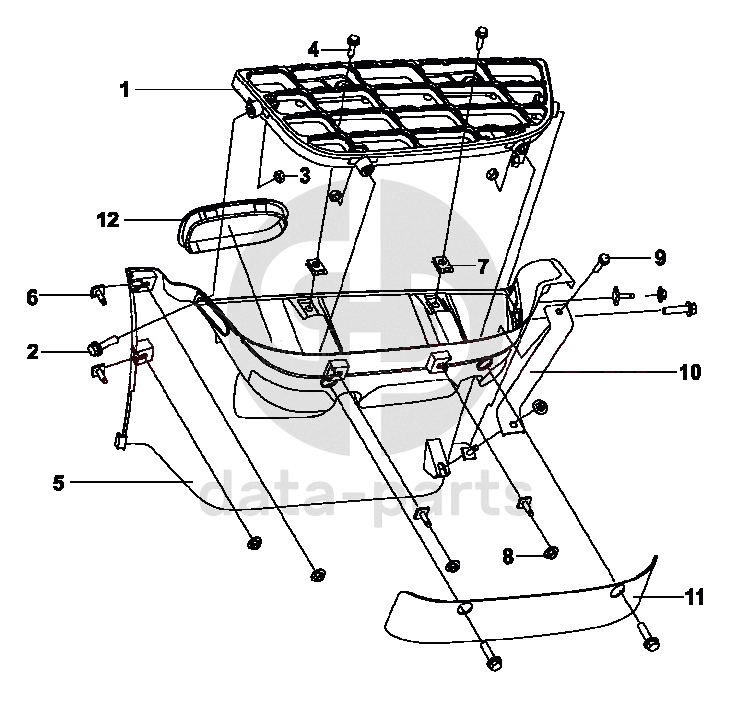 4
1
3
12
7
9
6
2
10
5
data-parts
8
11