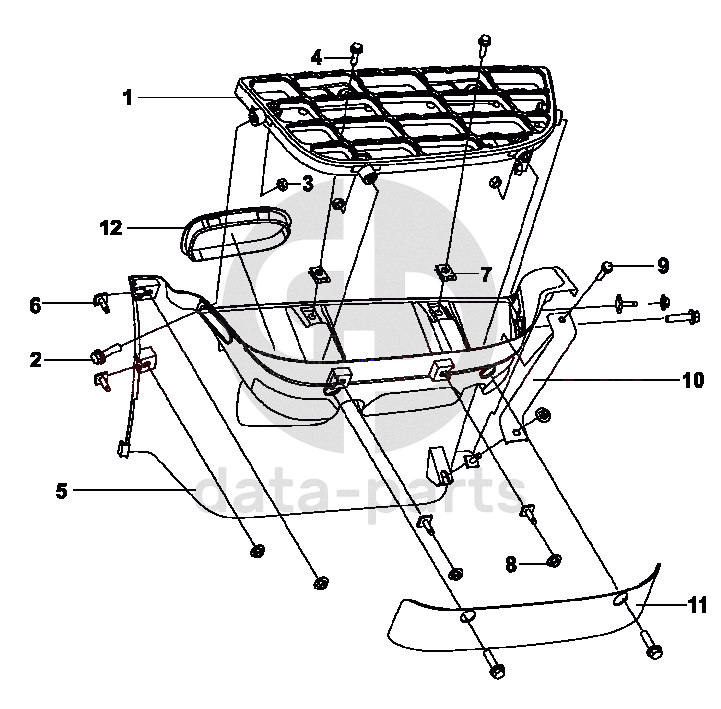 4
1
3
12
7
9
6
2
10
5
data-parts
8
11