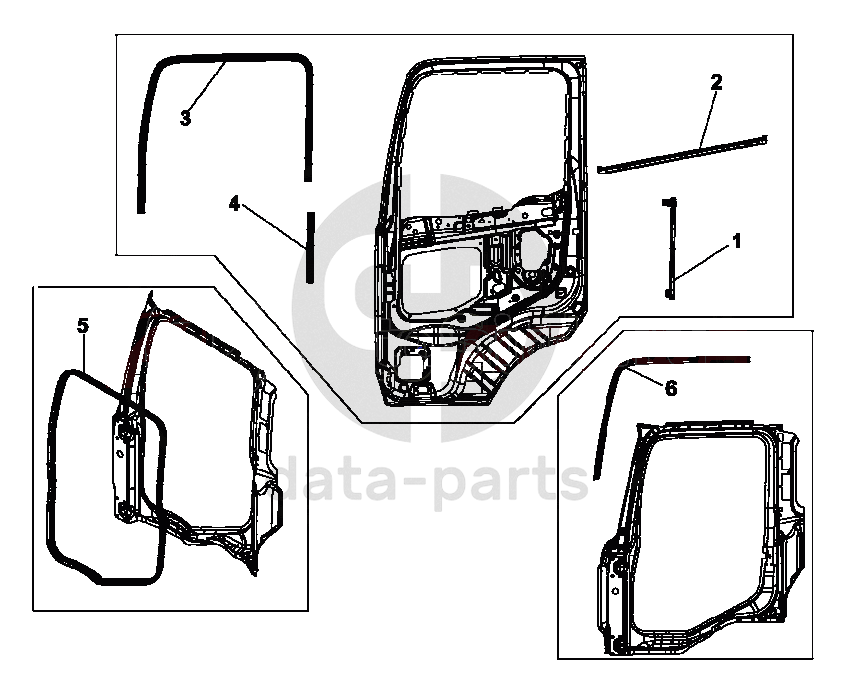 3
2
4
1
5
6
data-parts