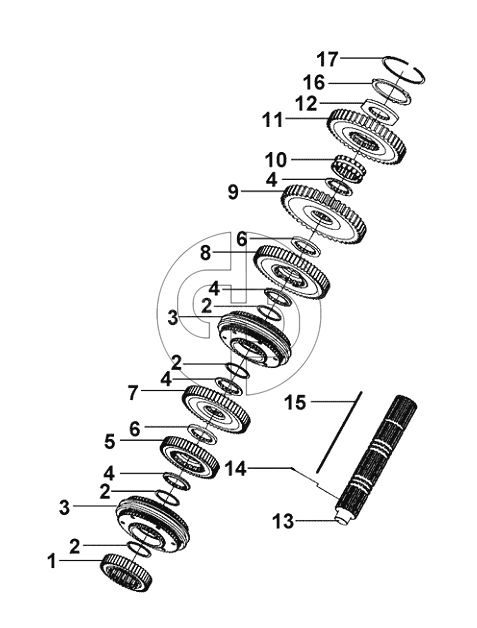 17
16
12
11
10
4
9
6
8
4
2
3
2
4
7
6
5
4
2
3
2
1
15
14
13