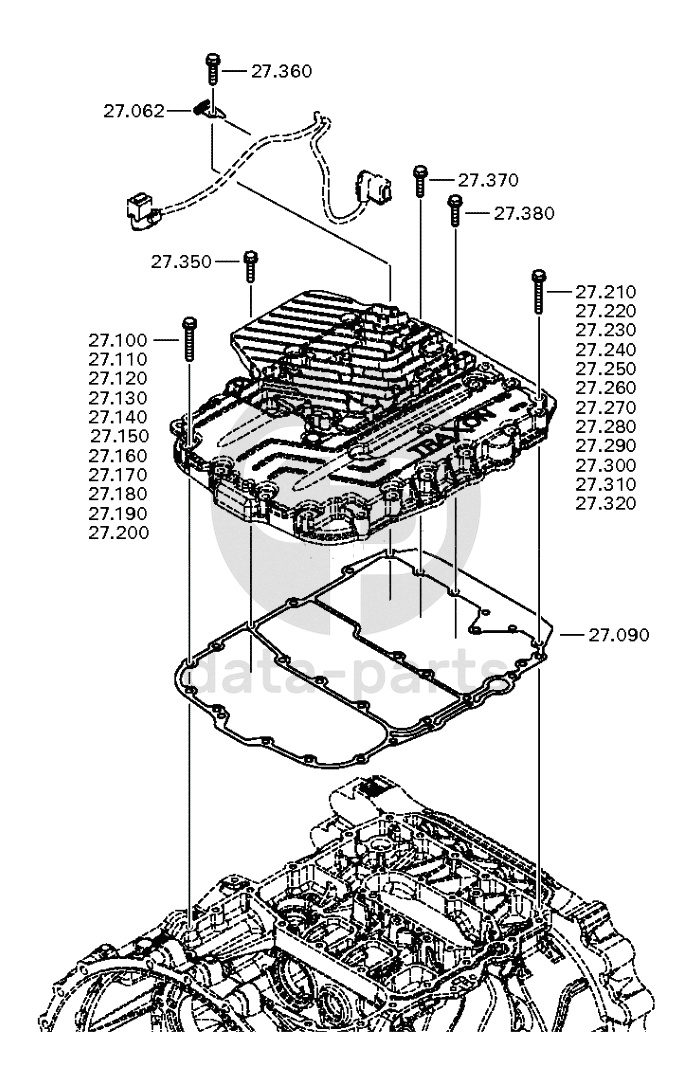 27.360
27.062
27.370
27.380
27.350
27.210
27.220
27.230
27.240
27.250
27.260
27.270
27.280
27.290
27.300
27.310
27.320
27.100
27.110
27.120
27.130
27.140
27.150
27.160
27.170
27.180
27.190
27.200
TRAXON
27.090
data-parts