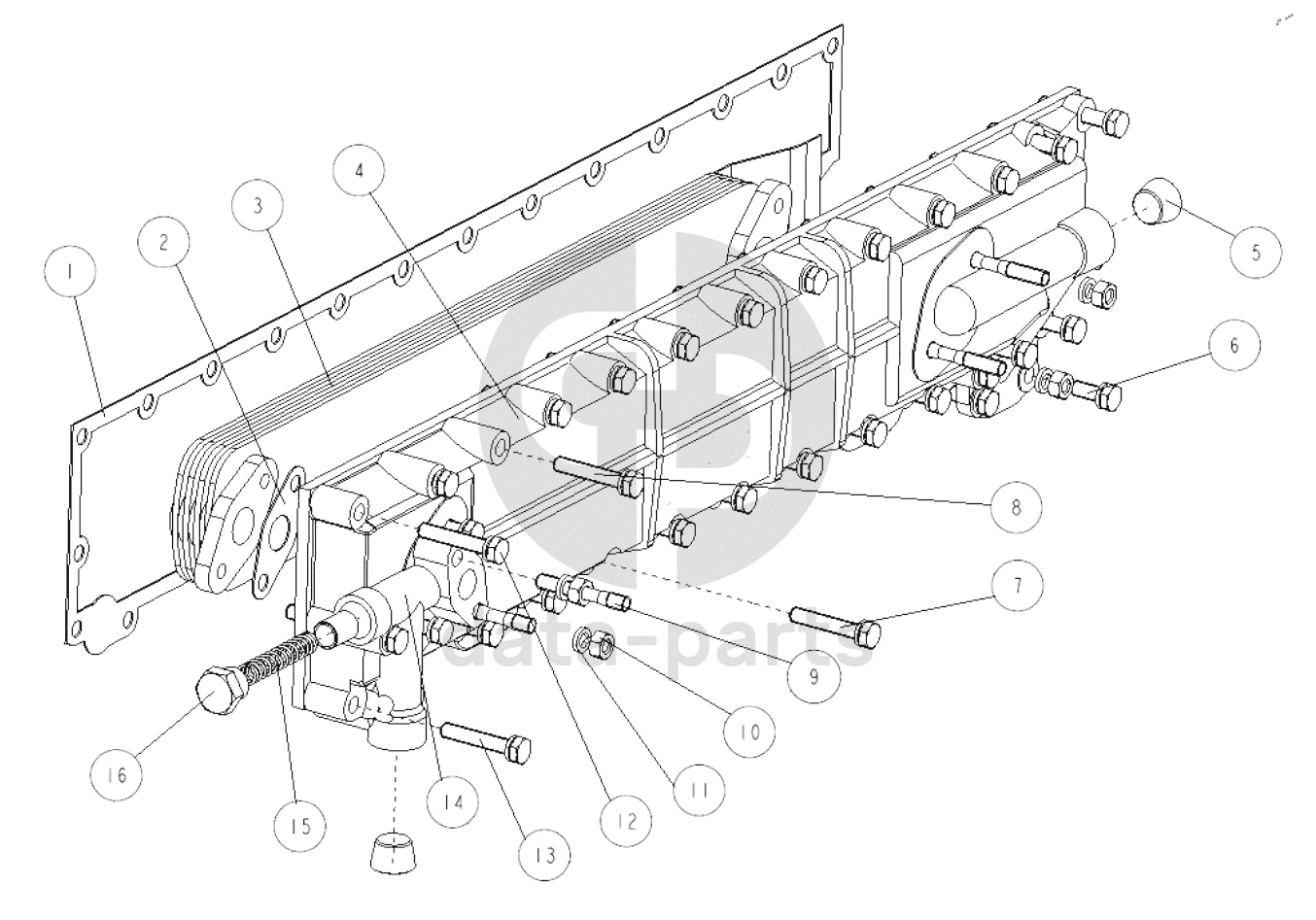 1
2
3
4
5
6
8
7
9
10
11
12
13
14
15
16
data-parts