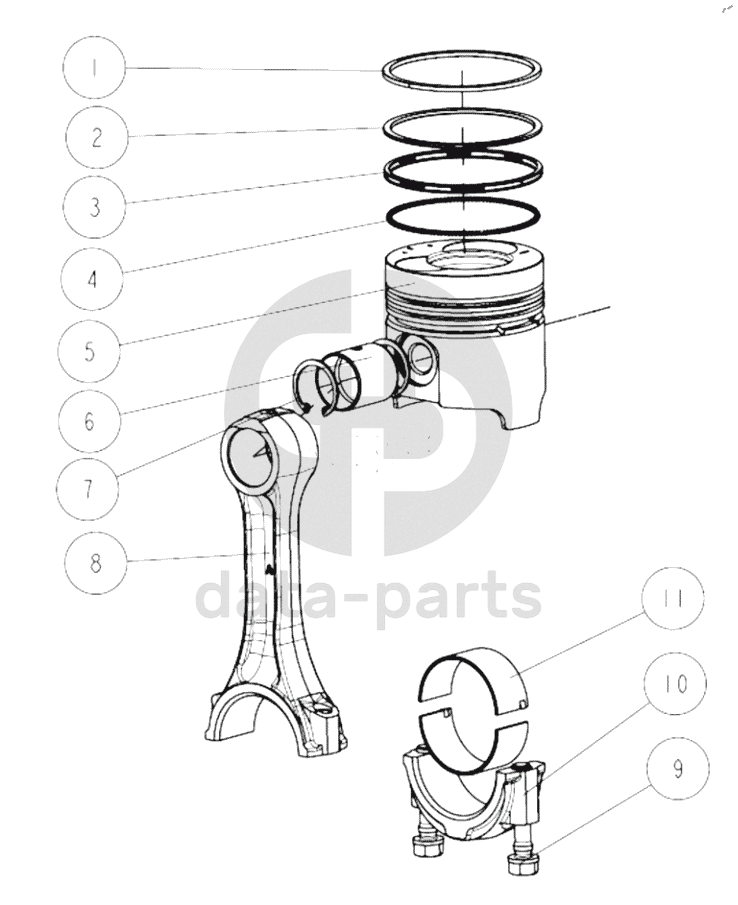 1
2
3
4
5
6
7
8
data-parts
11
10
9