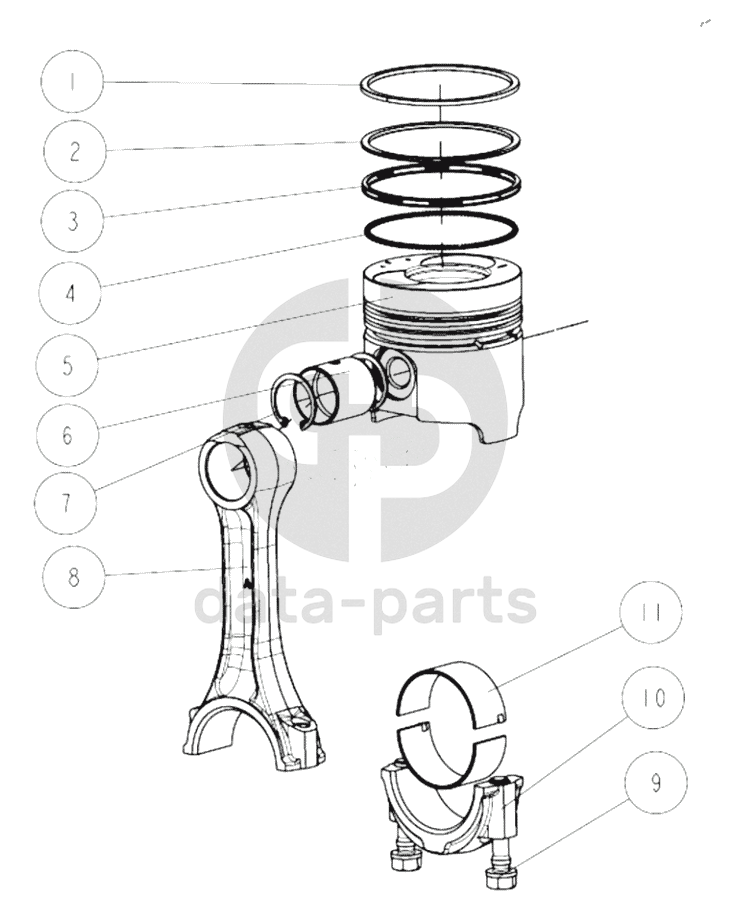 1
2
3
4
5
6
7
8
data-parts
11
10
9