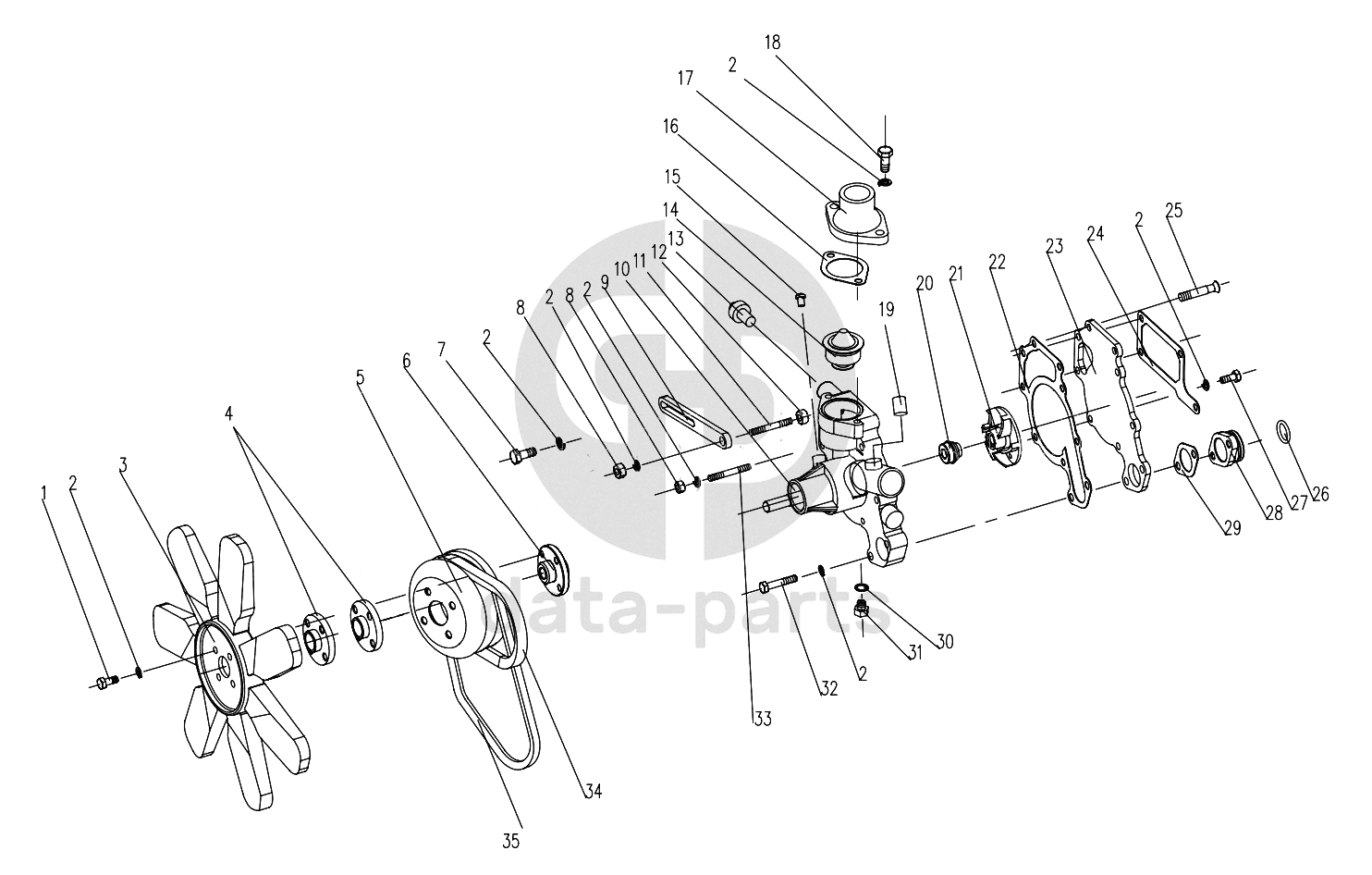 18
2
17
16
15
14
13
12
11
10
9
2
8
2
8
2
7
6
5
4
3
2
1
19
20
21
22
23
24
2
25
26
27
28
29
30
31
2
32
33
34
35
data-parts