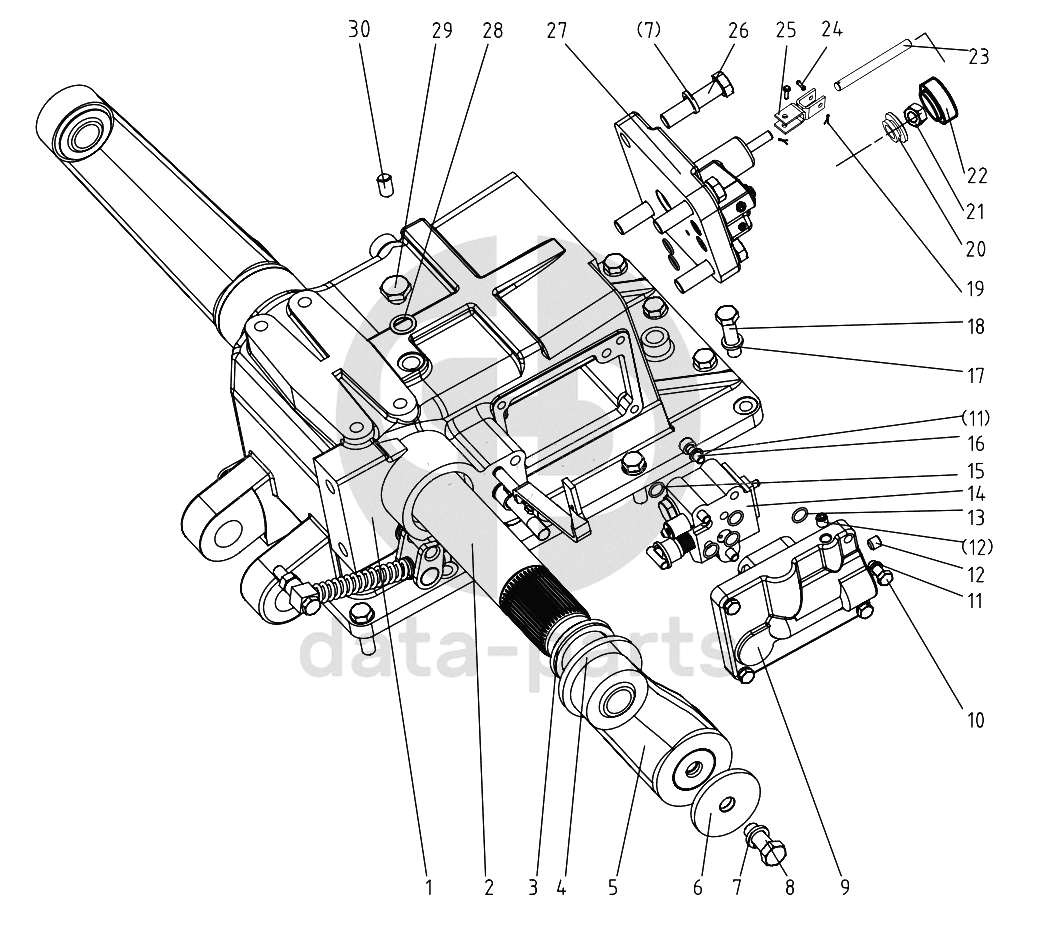 30 29 28 27 (7) 26 25 24 23

22
21
20
19
18
17
(11)
16
15
14
13
(12)
12
11
10

data-parts

1 2 3 4 5 6 7 8 9