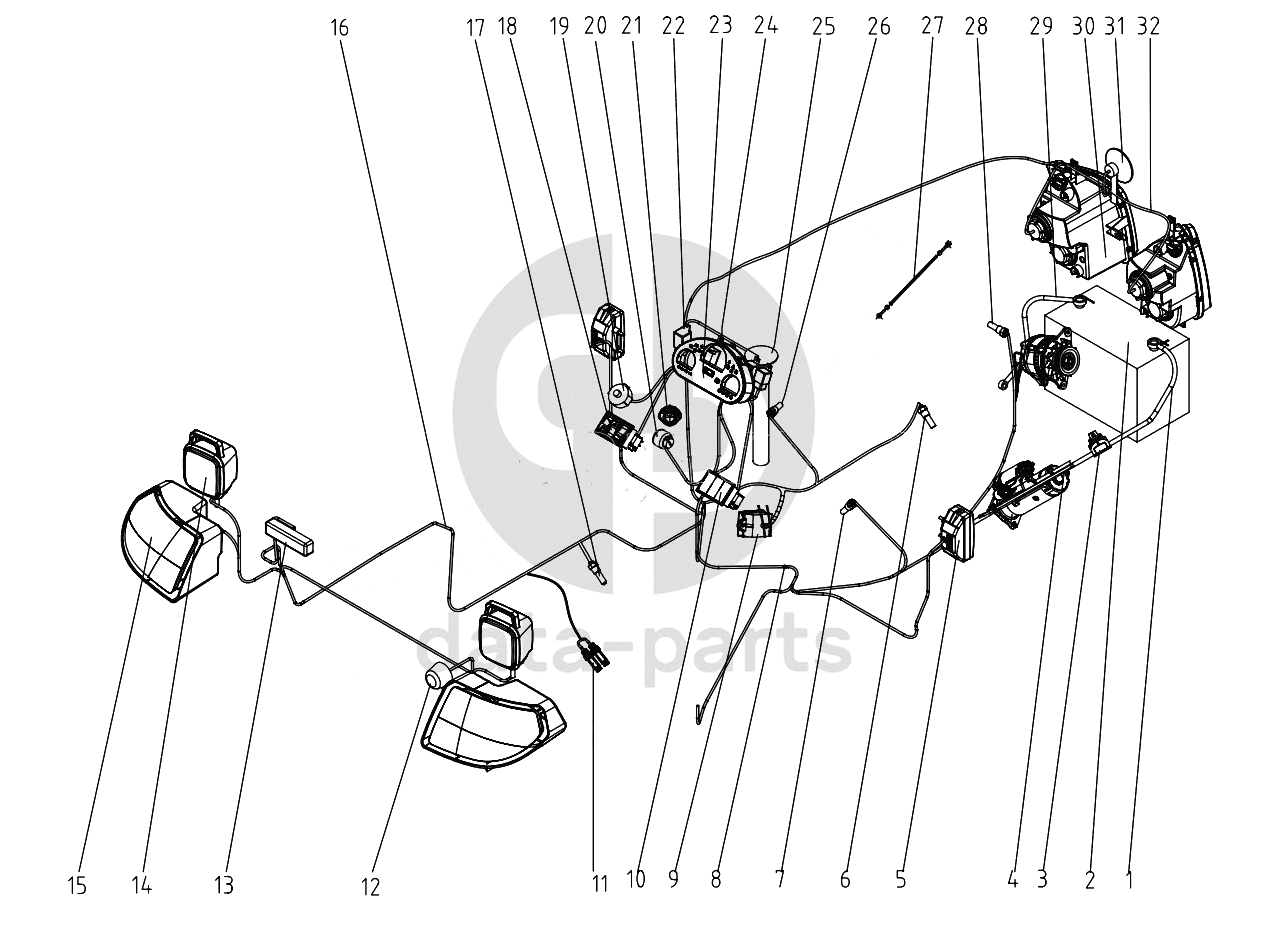 16 17 18 19 20 21 22 23 24 25 26 27 28 29 30 31 32

data-parts

15 14 13 12 11 10 9 8 7 6 5 4 3 2 1