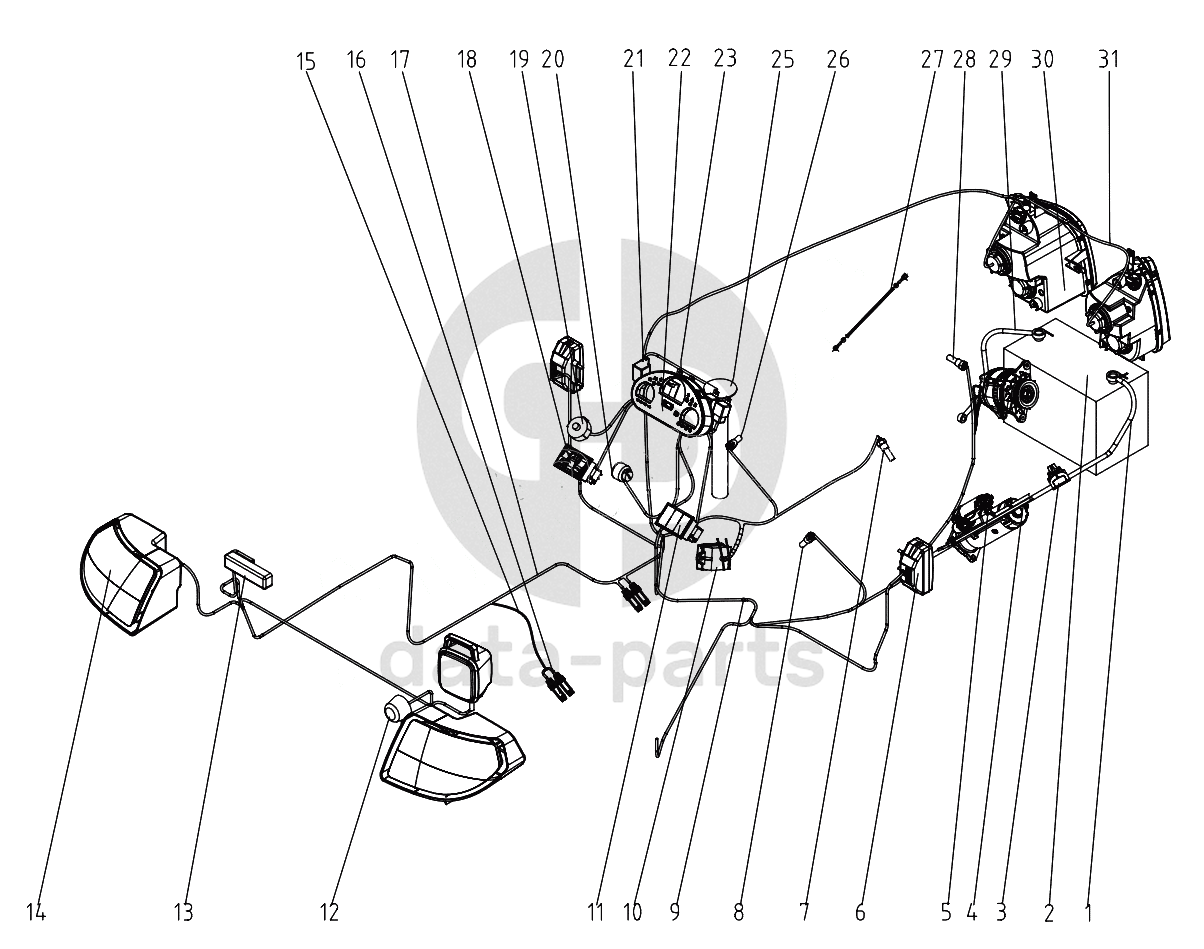 15 16 17 18 19 20 21 22 23 25 26 27 28 29 30 31

data-parts

14 13 12 11 10 9 8 7 6 5 4 3 2 1