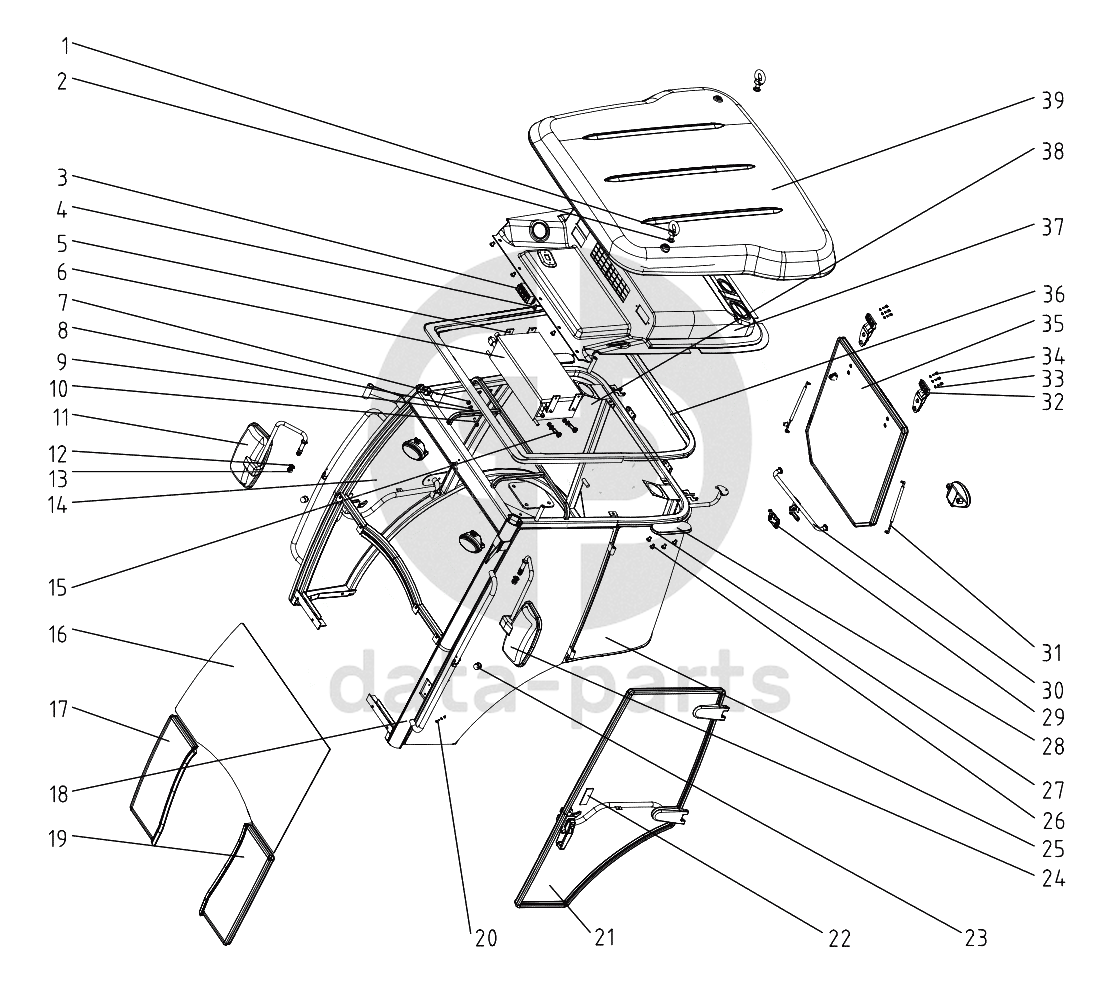 1
2
3
4
5
6
7
8
9
10
11
12
13
14
15
16
17
18
19
20
21
22
23
24
25
26
27
28
29
30
31
32
33
34
35
36
37
38
39
data-parts