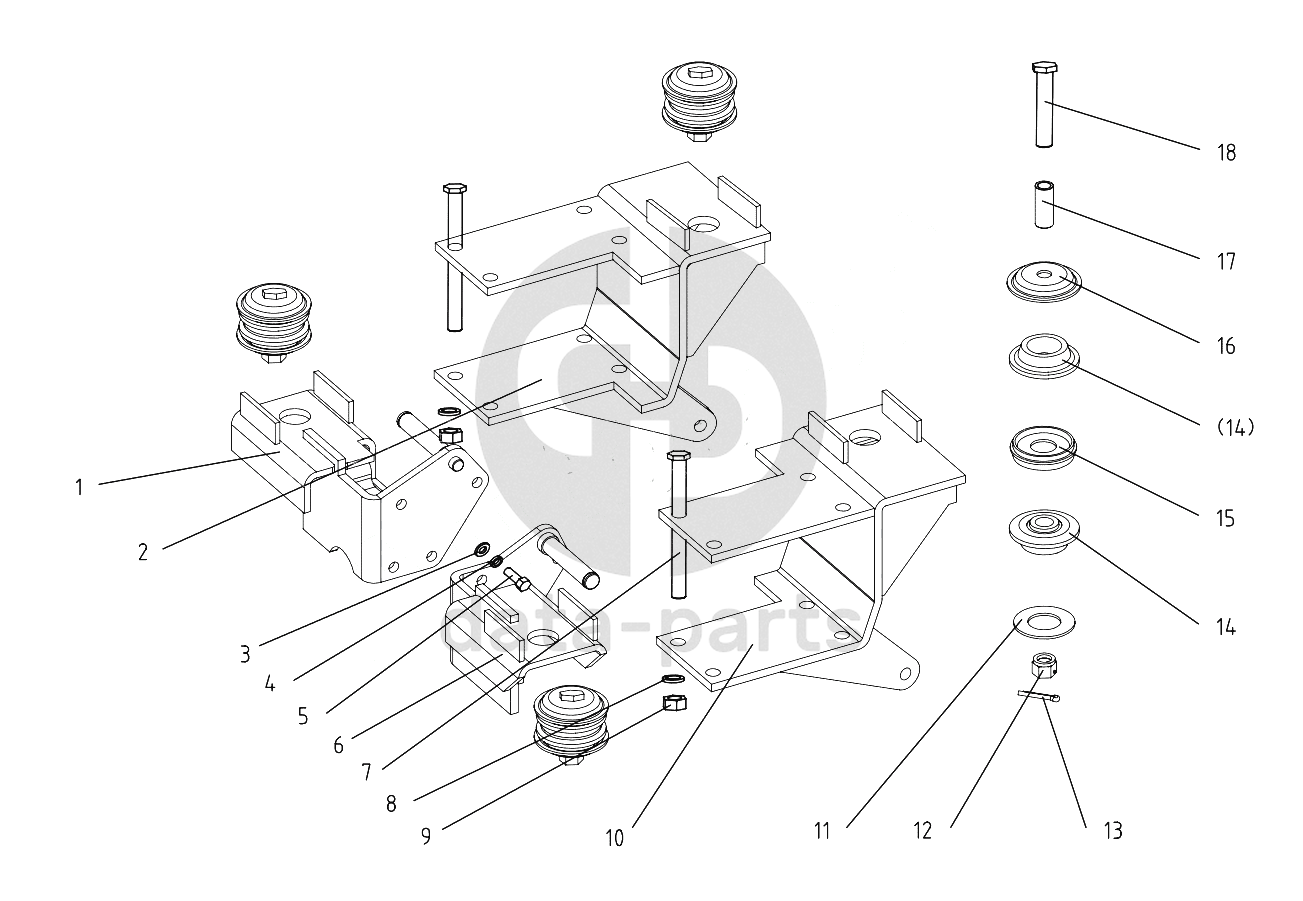 18
17
16
(14)
15
14
1
2
3
4
5
6
7
8
9
10
11
12
13
data-parts