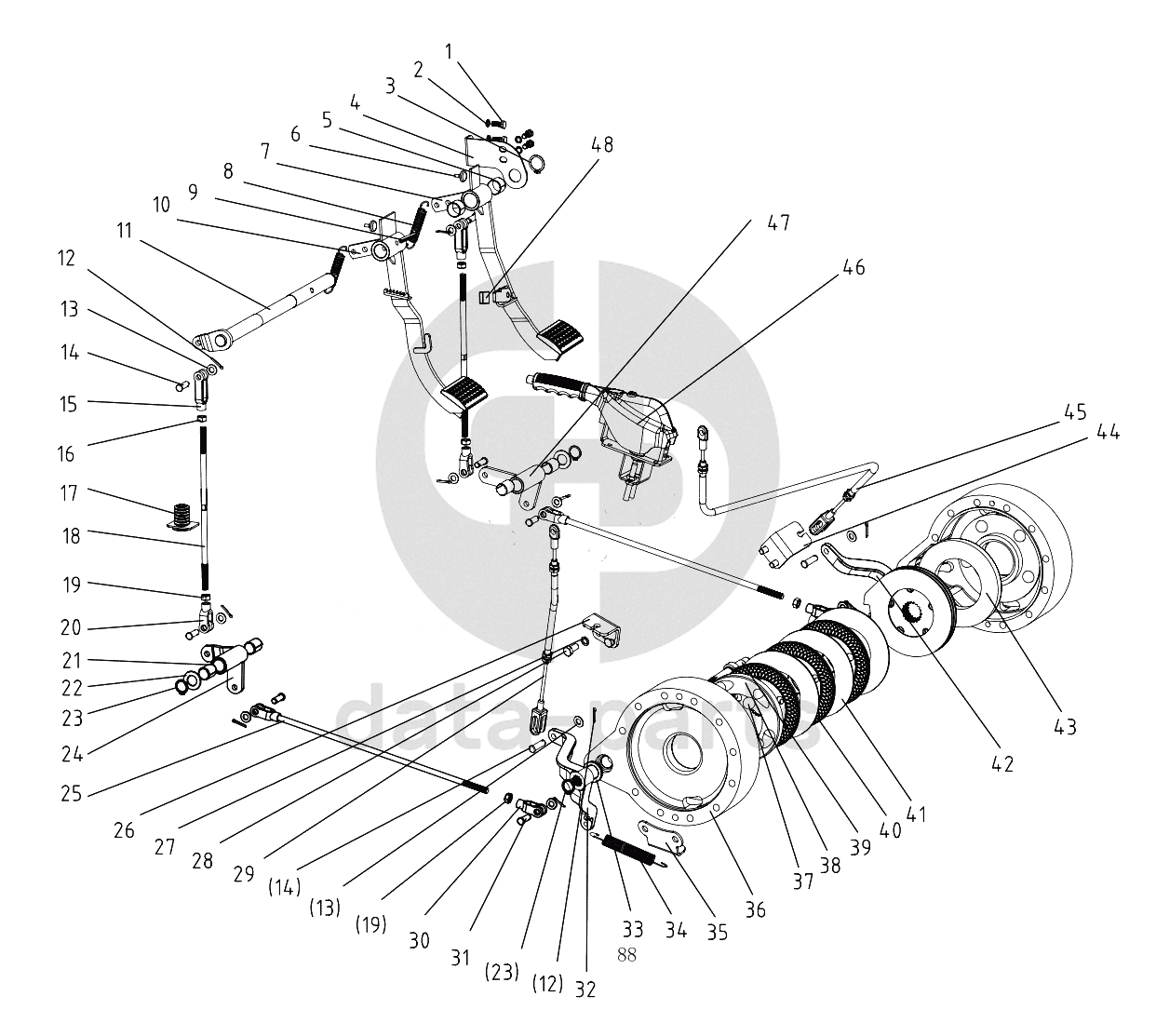 1
2
3
4
5
6
7
8
9
10
11
12
13
14
15
16
17
18
19
20
21
22
23
24
25
26
27
28
29
(14)
(13)
(19)
30
31
(23)
(12)
32
33
34
35
36
37
38
39
40
41
42
43
44
45
46
47
48
88
data-parts