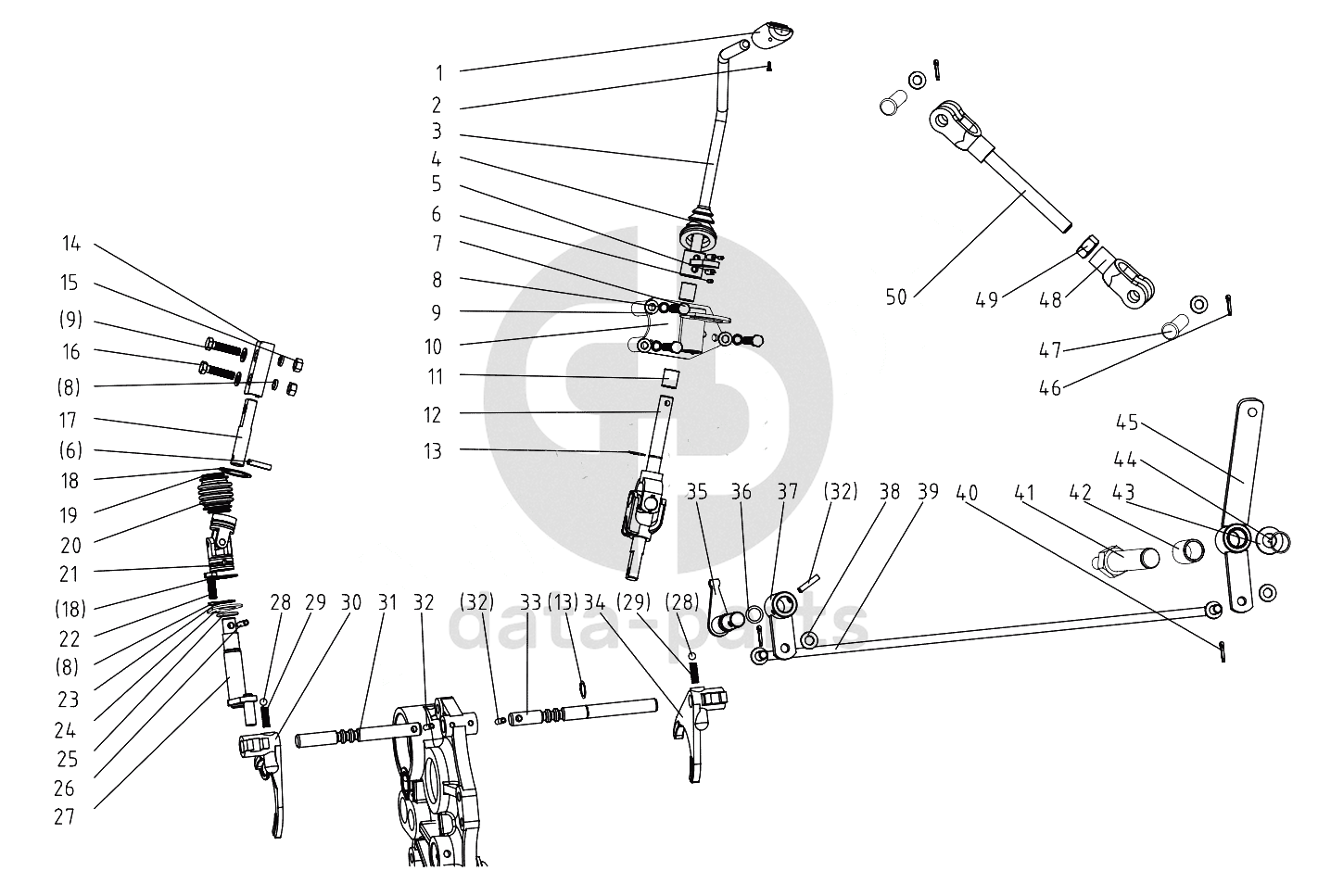 1
2
3
4
5
6
7
8
9
10
11
12
13
14
15
(9)
16
(8)
17
(6)
18
19
20
21
(18)
22
(8)
23
24
25
26
27
28 29 30 31 32 (32) 33 (13) 34 (29) (28)
35 36 37 (32) 38 39 40 41 42 43
44
45
46
47
48
49
50
data-parts