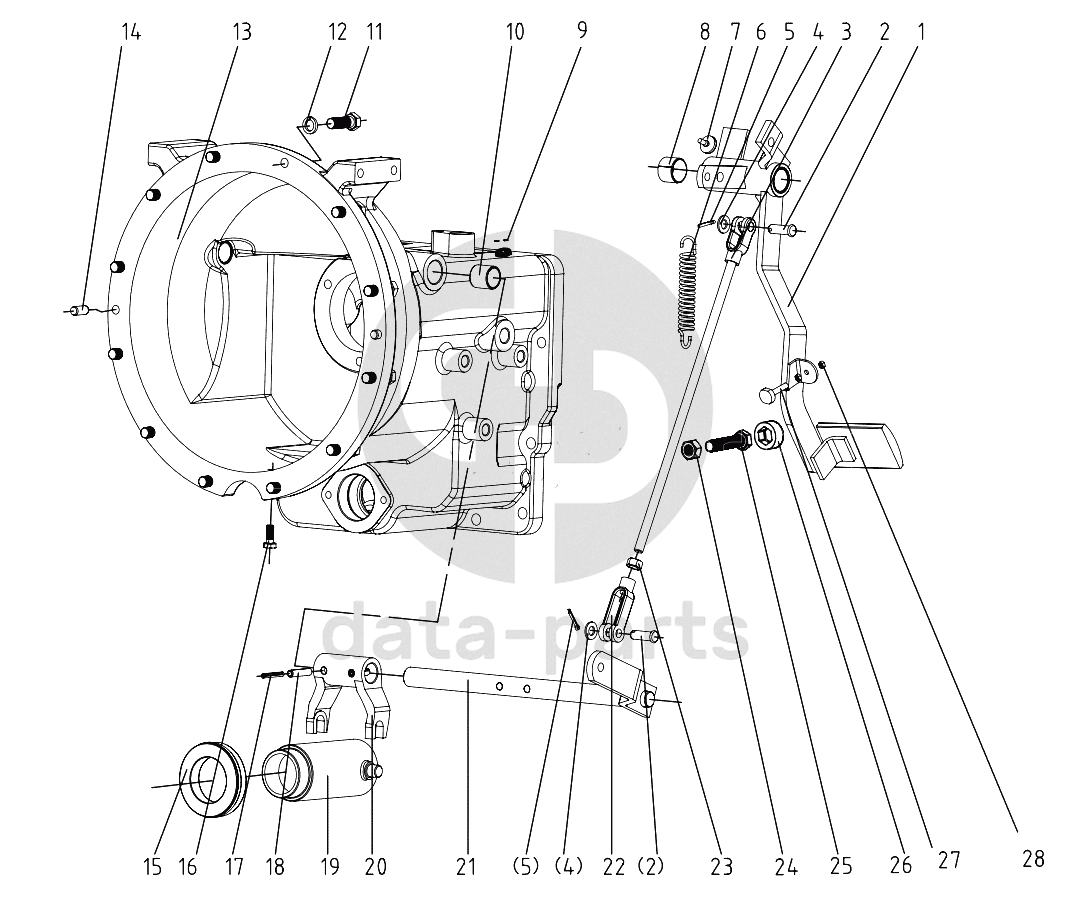 14 13 12 11 10 9 8 7 6 5 4 3 2 1

data-parts

15 16 17 18 19 20 21 (5) (4) 22 (2) 23 24 25 26 27 28