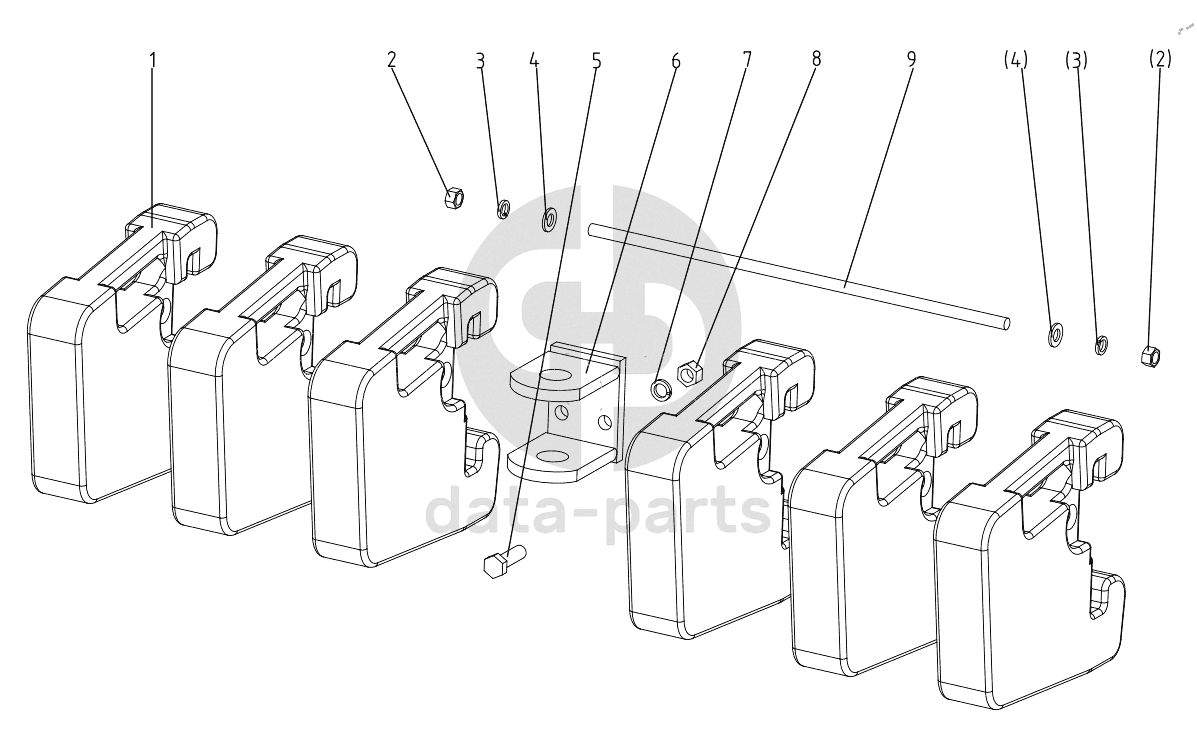 1
2
3
4
5
6
7
8
9
(4)
(3)
(2)
data-parts