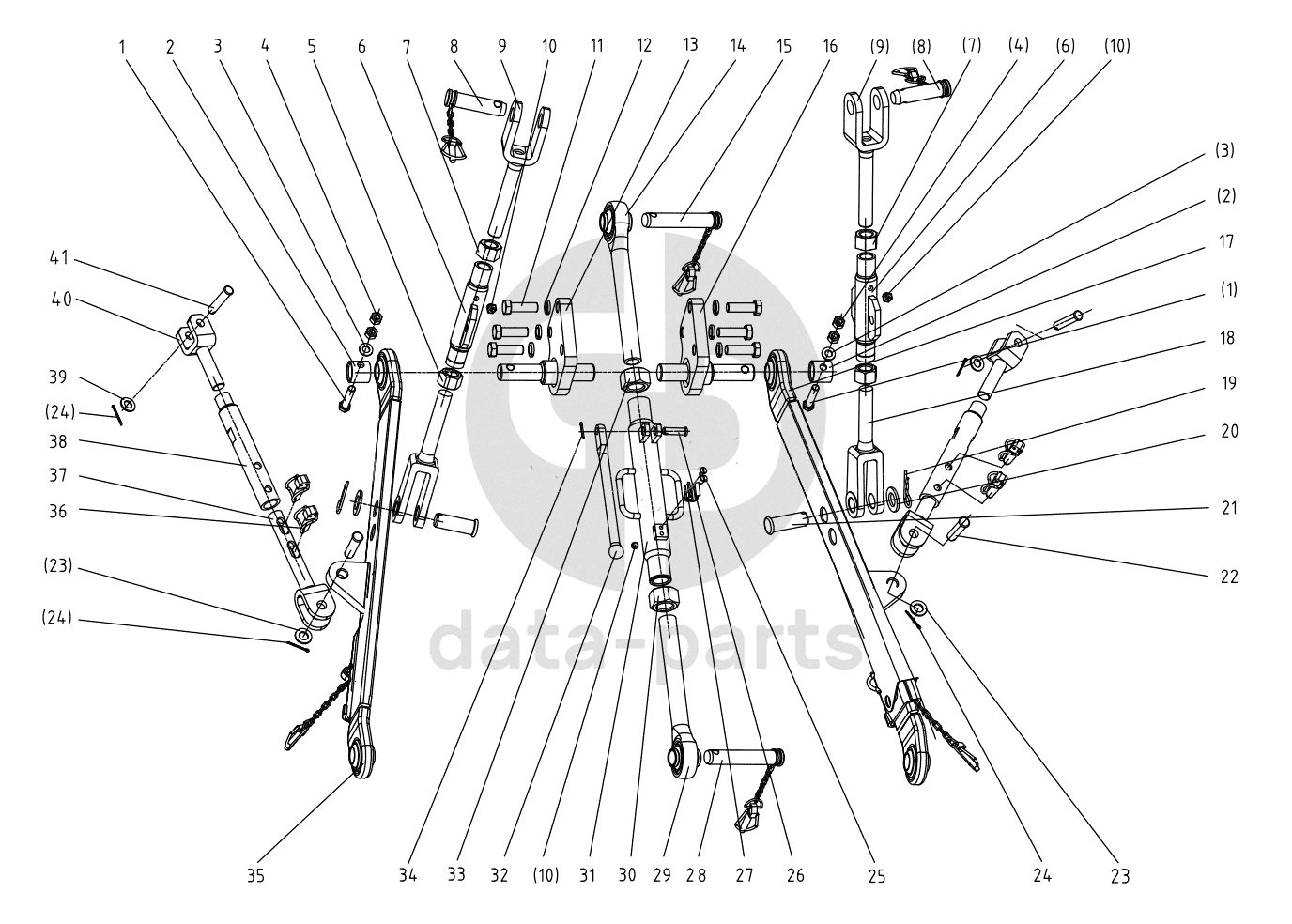 1 2 3 4 5 6 7 8 9 10 11 12 13 14 15 16 (9) (8) (7) (4) (6) (10)

(3)
(2)
17
(1)
18
19
20
21
22

41
40
39
(24)
38
37
36
(23)
(24)

35 34 33 32 (10) 31 30 29 28 27 26 25 24 23

data-parts