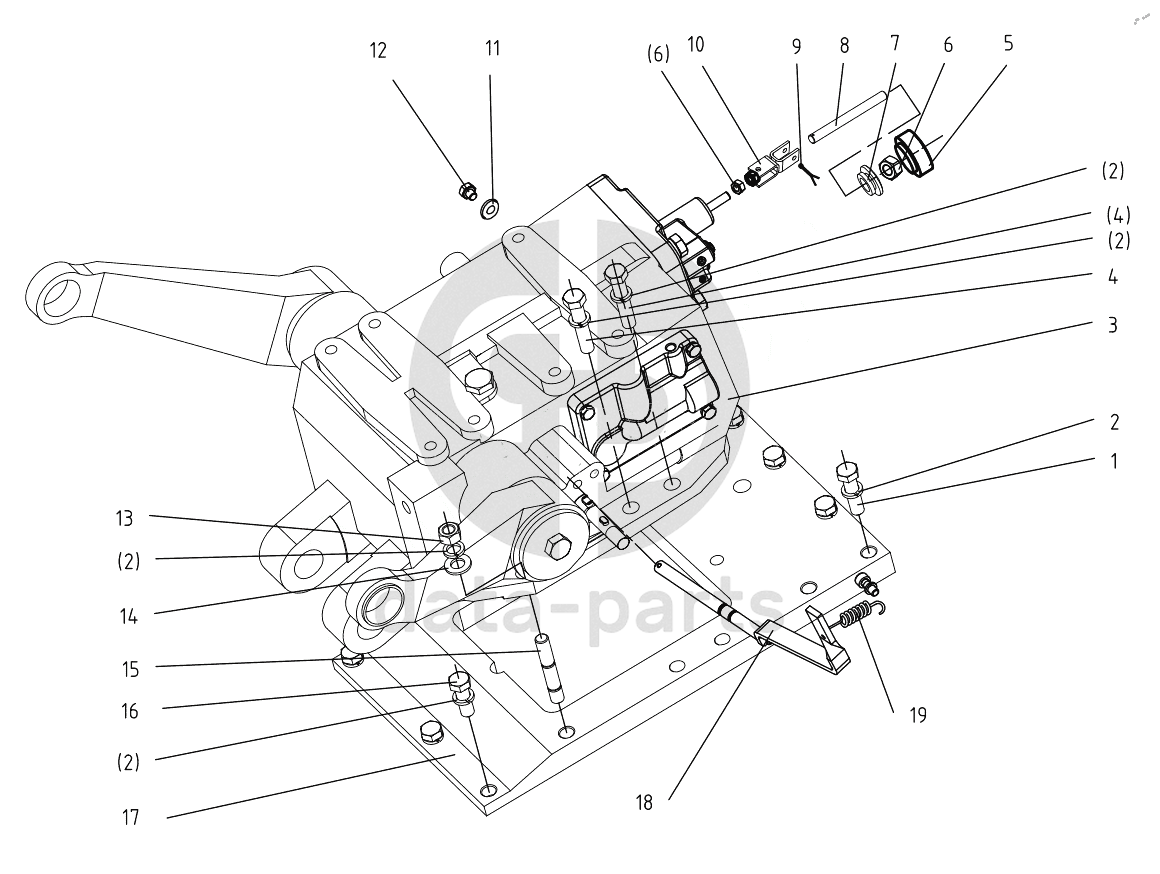 12
11
(6)
10
9
8
7
6
5
(2)
(4)
(2)
4
3
2
1
13
(2)
14
15
16
(2)
17
18
19
data-parts