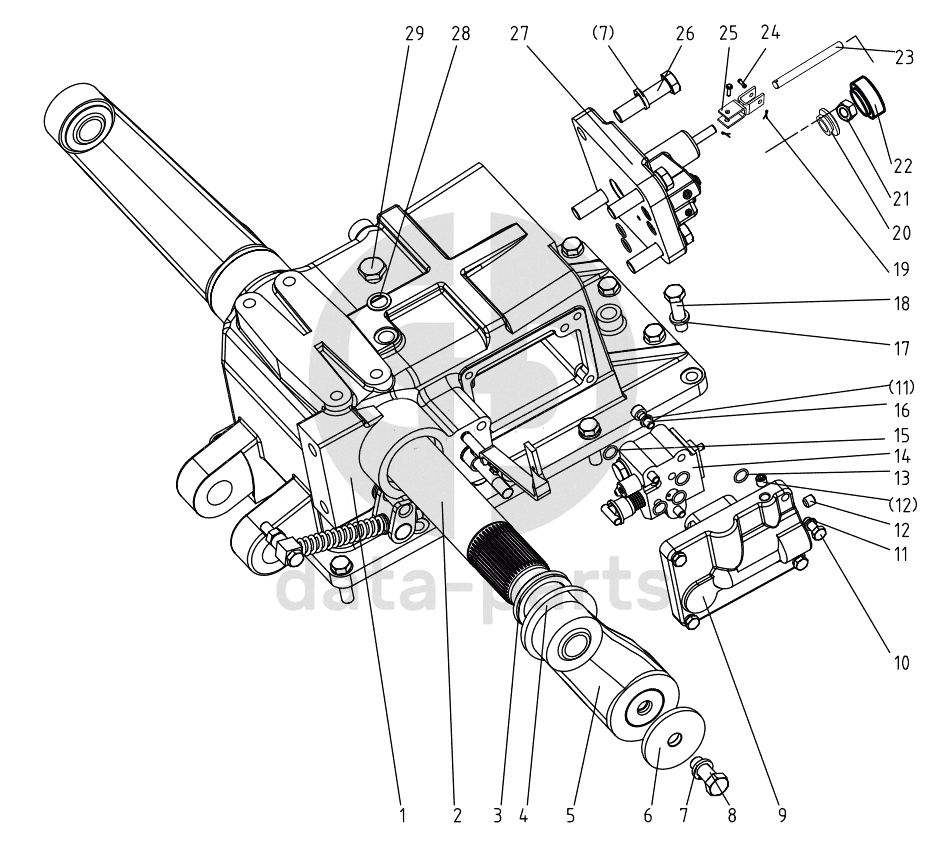 29 28 27 (7) 26 25 24 23
22
21
20
19
18
17
(11)
16
15
14
13
(12)
12
11
10
data-parts
1 2 3 4 5 6 7 8 9