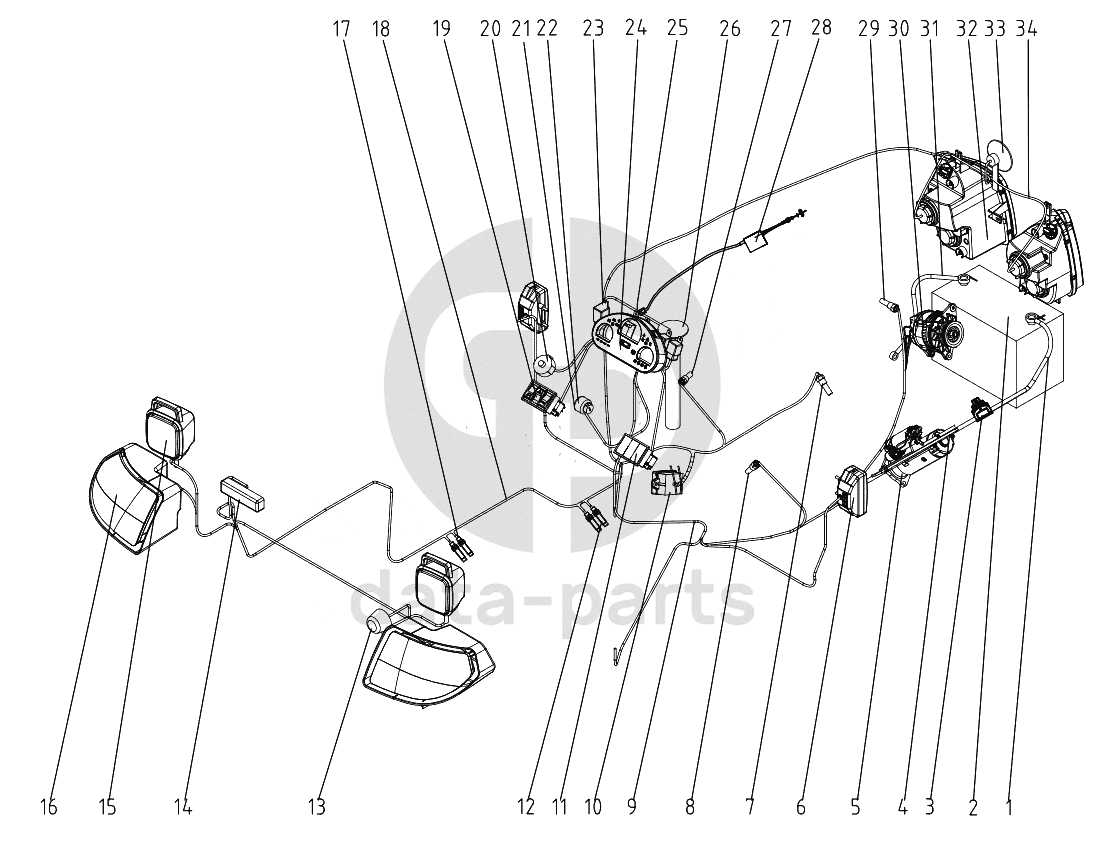 17 18 19 20 21 22 23 24 25 26 27 28 29 30 31 32 33 34

data-parts

16 15 14 13 12 11 10 9 8 7 6 5 4 3 2 1