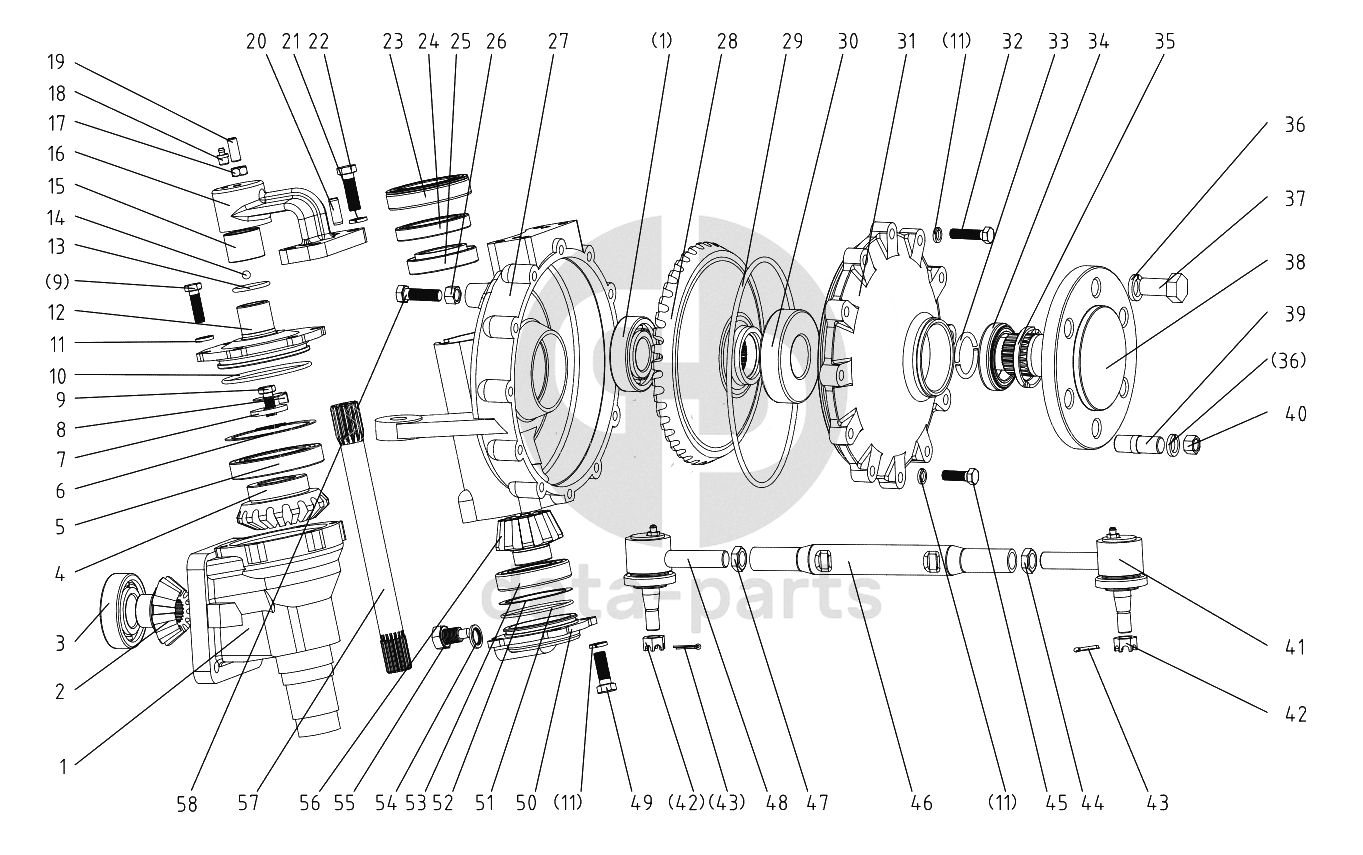 20 21 22 23 24 25 26 27 (1) 28 29 30 31 (11) 32 33 34 35

19
18
17
16
15
14
13
(9)
12
11
10
9
8
7
6
5
4
3
2
1

36
37
38
39
(36)
40
41
42

58 57 56 55 54 53 52 51 50 (11) 49 (42) (43) 48 47 46 (11) 45 44 43

delta-parts