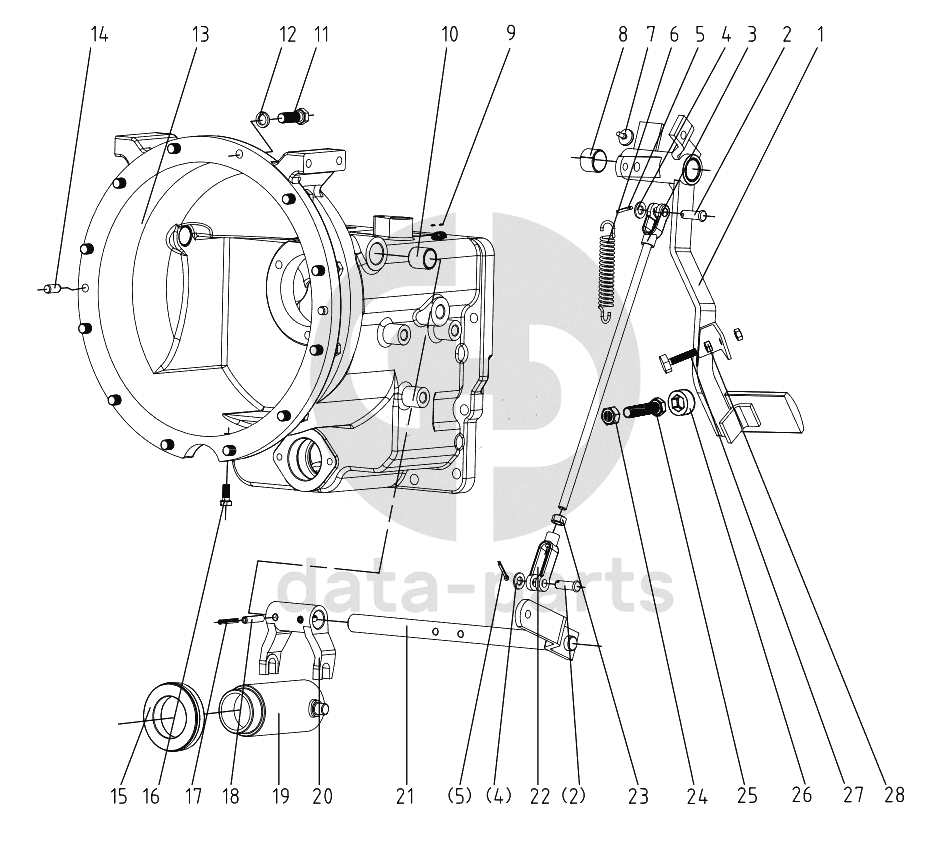 14 13 12 11 10 9 8 7 6 5 4 3 2 1

data-parts

15 16 17 18 19 20 21 (5) (4) 22 (2) 23 24 25 26 27 28