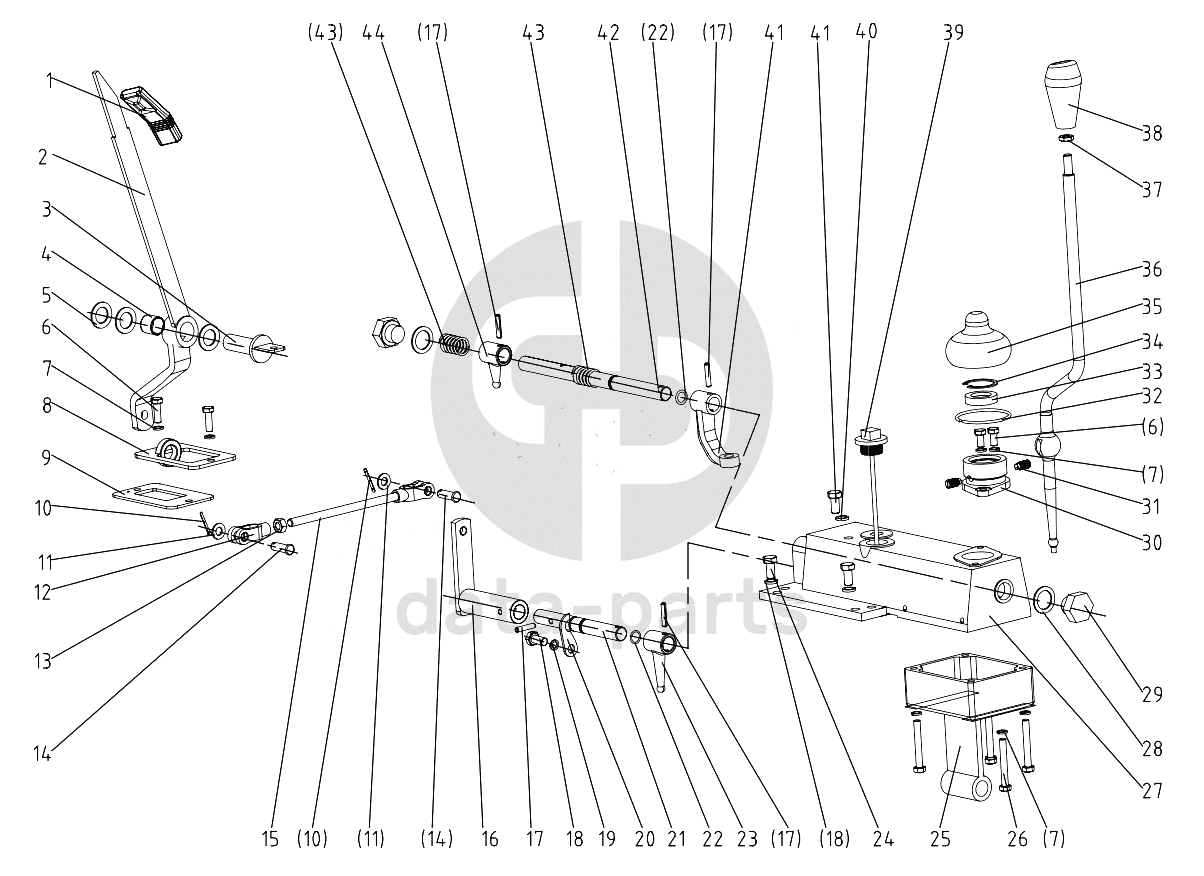 (43) 44 (17) 43 42 (22) (17) 41 41 40 39

1
2
3
4
5
6
7
8
9
10
11
12
13
14

38
37
36
35
34
33
32
(6)
(7)
31
30
29
28
27

data-parts

15 (10) (11) (14) 16 17 18 19 20 21 22 23 (17) (18) 24 25 26 (7)