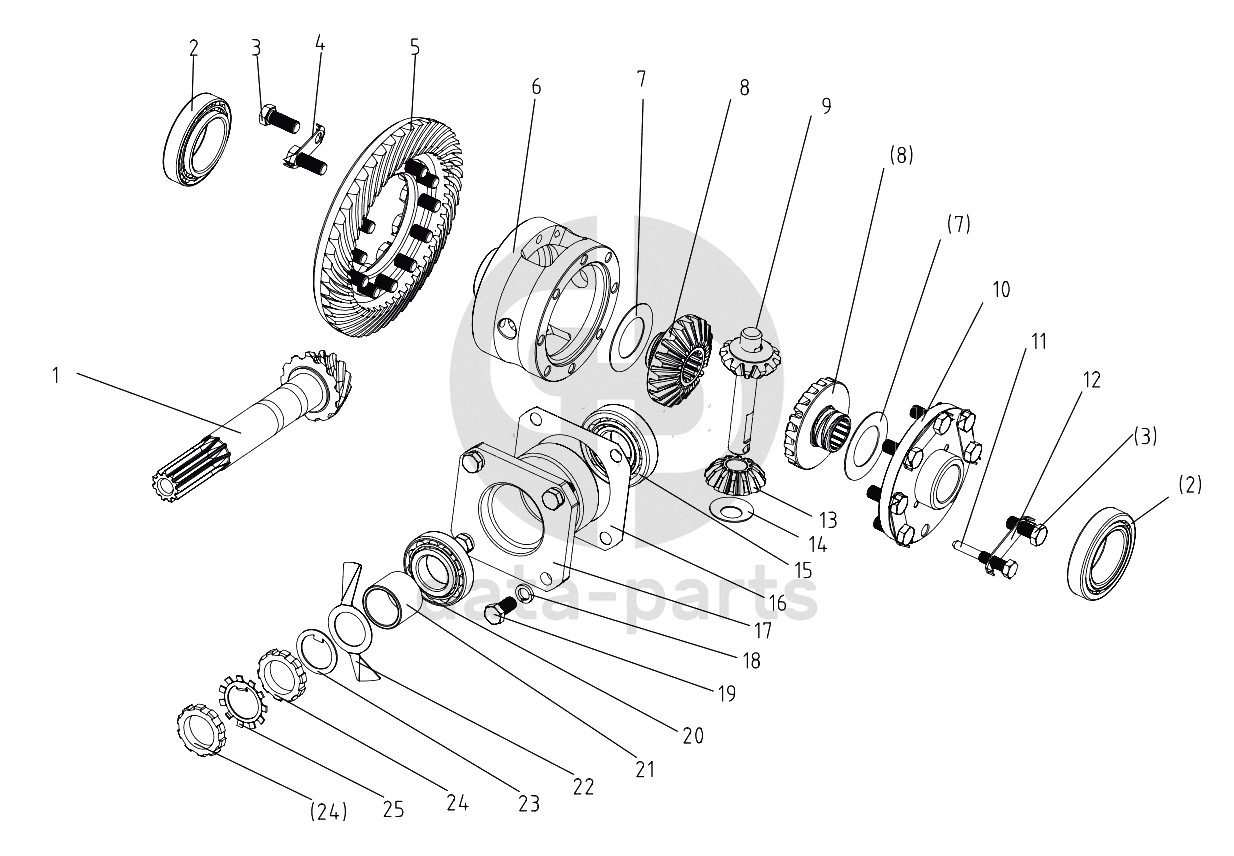 2
3
4
5
6
7
8
9
(8)
(7)
10
11
12
(3)
(2)
1
13
14
15
16
17
18
19
20
21
22
23
24
25
(24)
data-parts