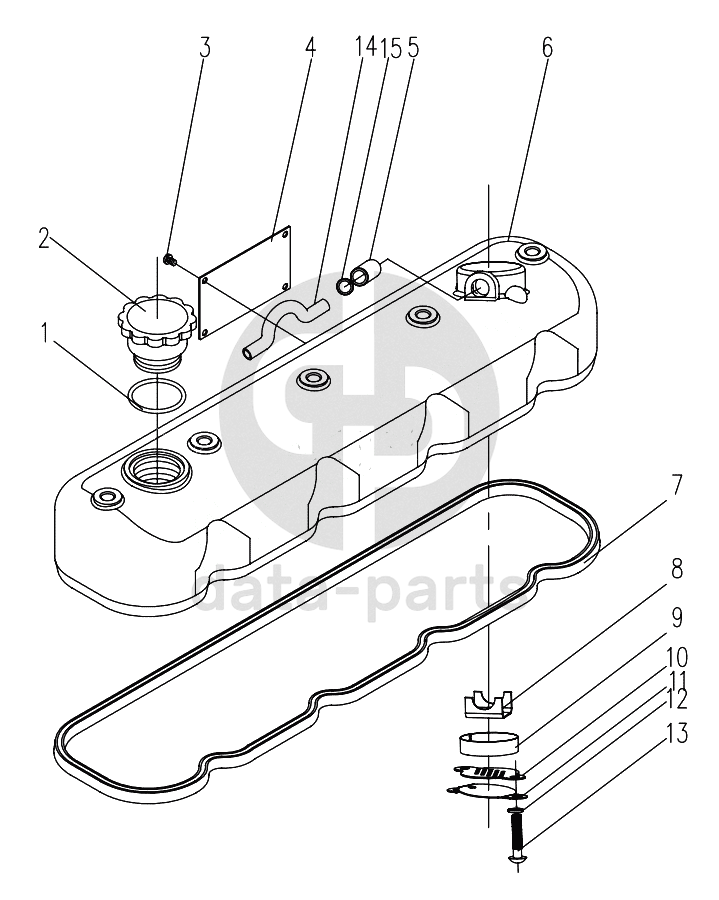 3
4
14
15
5
6
2
1
7
8
9
10
11
12
13
data-parts