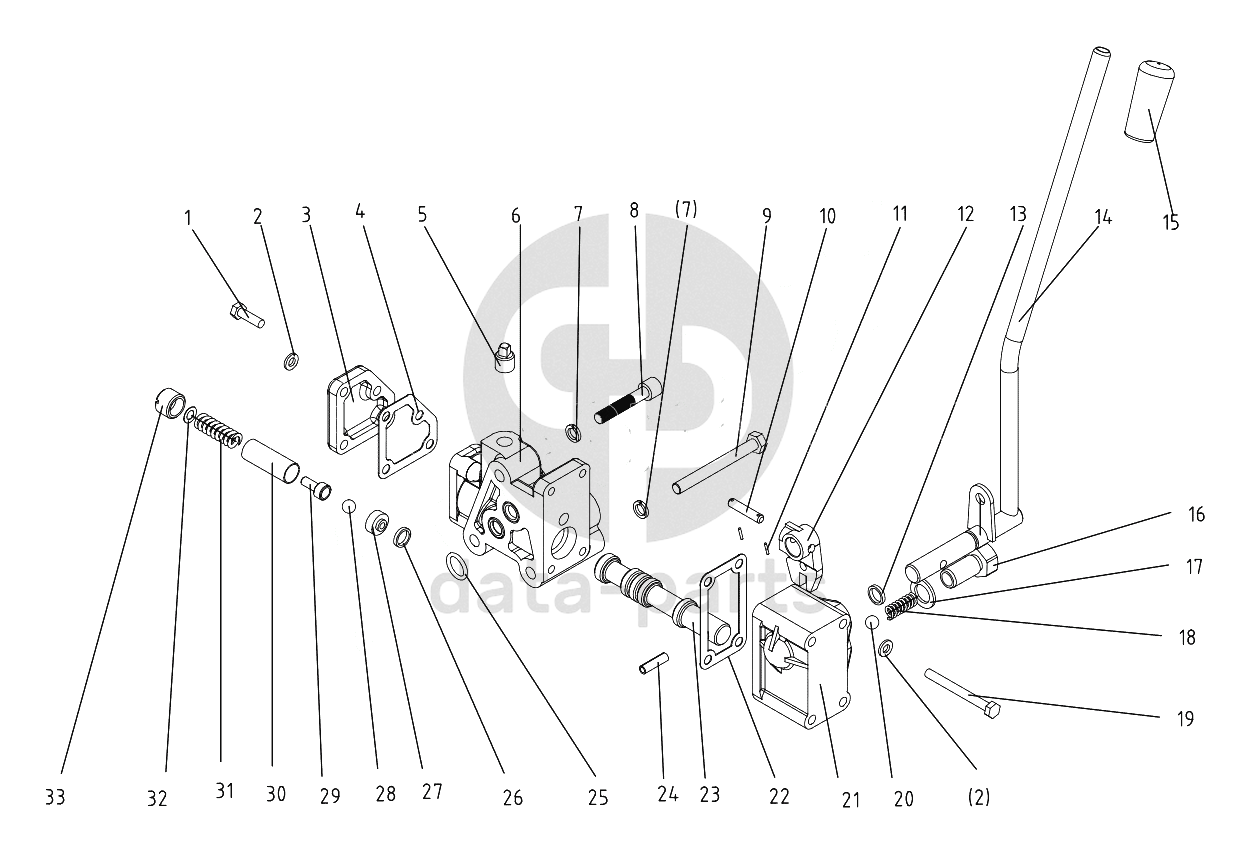 1 2 3 4 5 6 7 8 (7) 9 10 11 12 13 14 15

16
17
18
19

33 32 31 30 29 28 27 26 25 24 23 22 21 20 (2)

data-parts