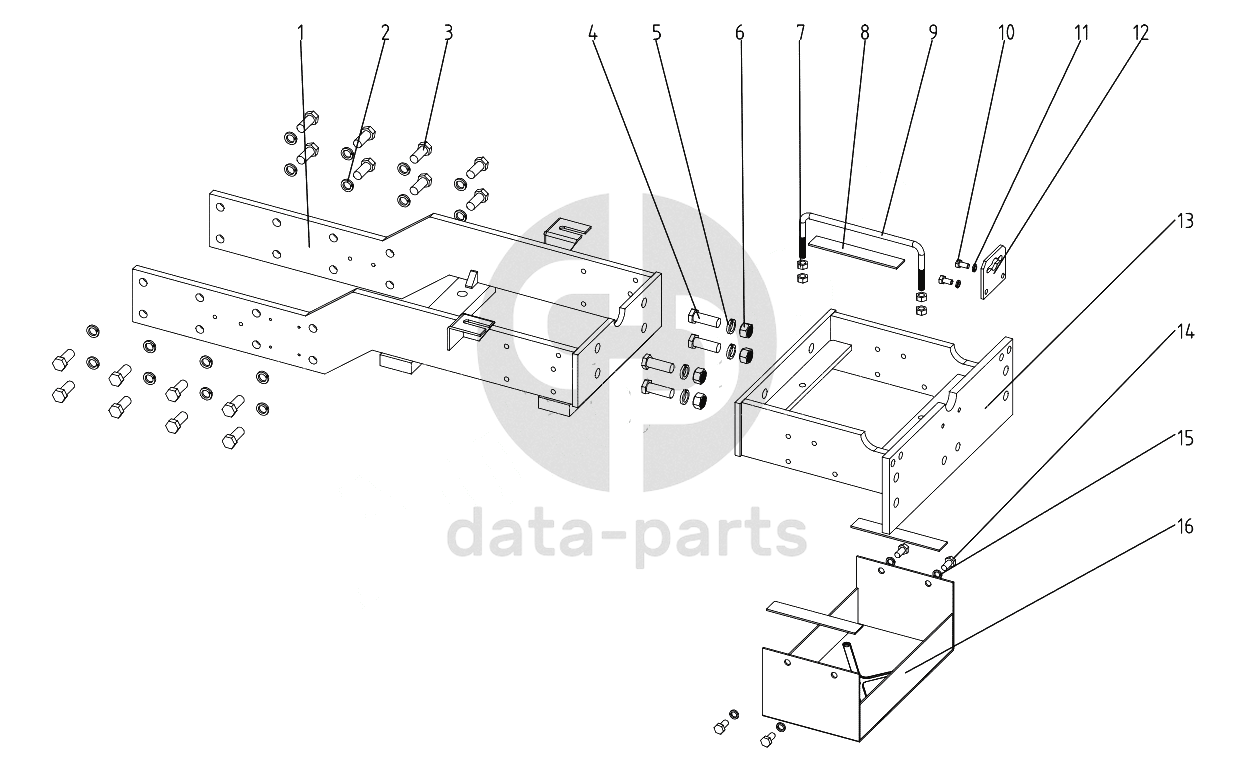 1 2 3 4 5 6 7 8 9 10 11 12 13 14 15 16

data-parts