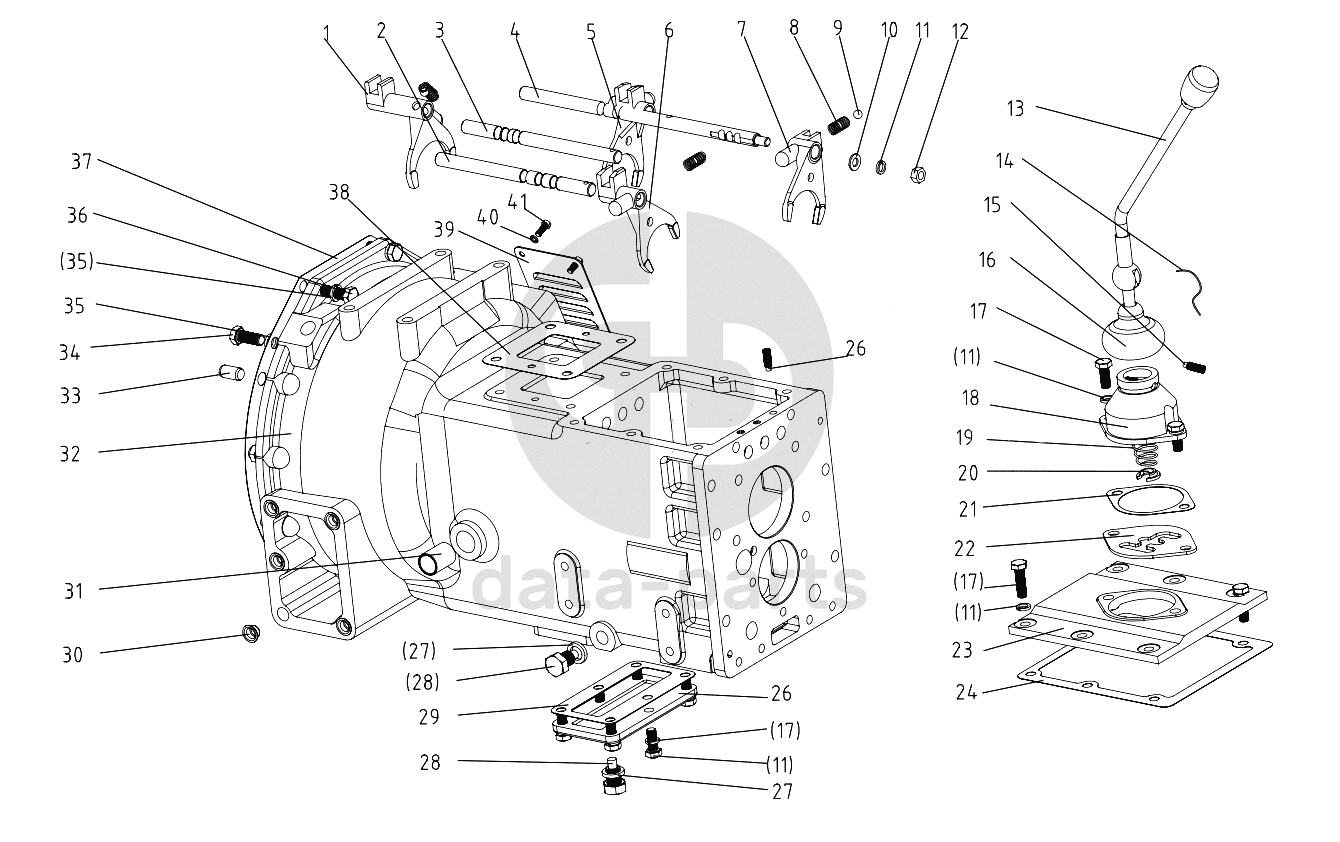 1 2 3 4 5 6 7 8 9 10 11 12
13
14
15
16
17
(11)
18
19
20
21
22
(17)
(11)
23
24
37
36
(35)
35
34
33
32
31
30
38
39
40
41
26
(27)
(28)
29
26
(17)
(11)
28
27
data-parts