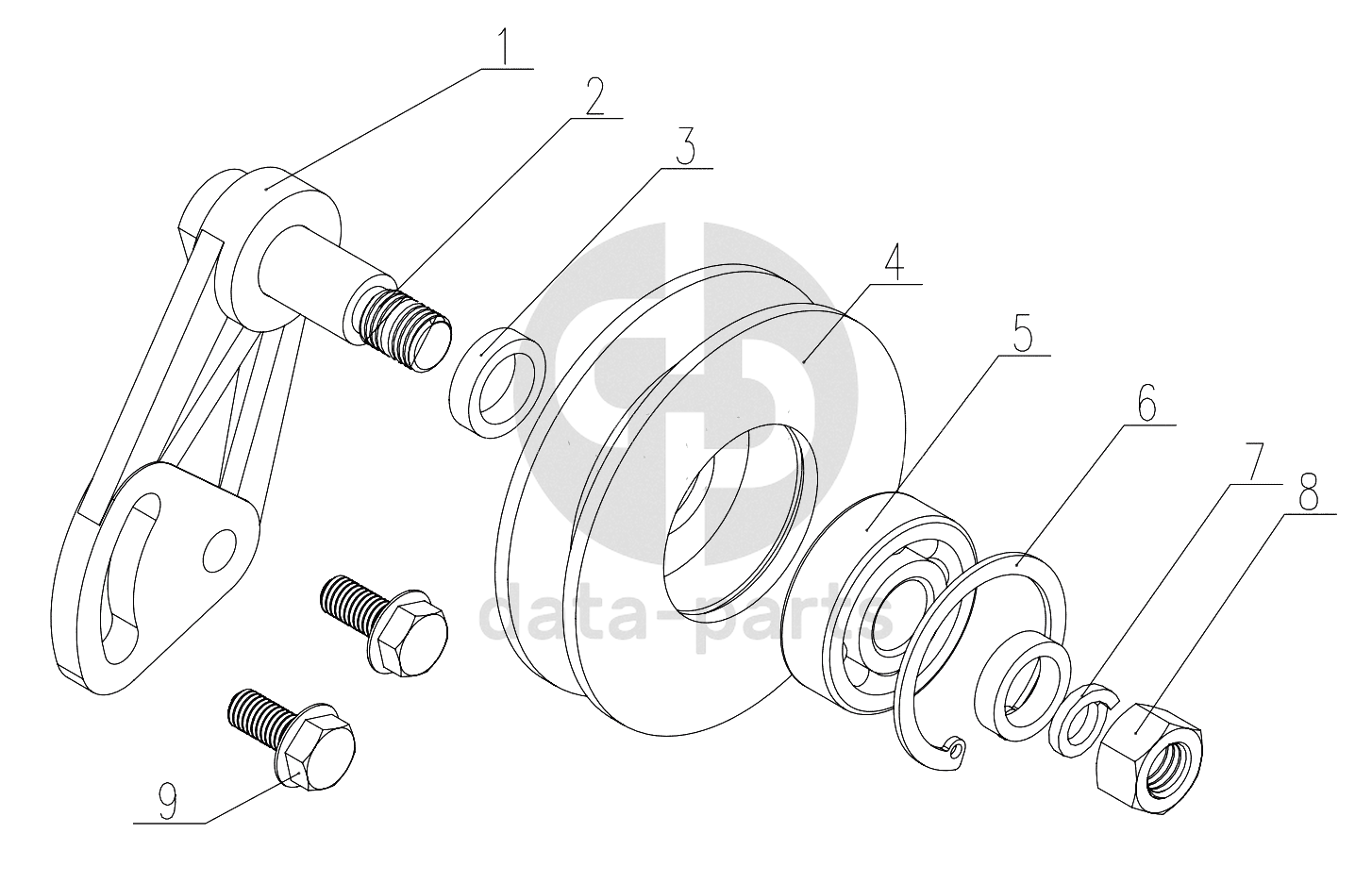 1
2
3
4
5
6
7
8
9
data-parts