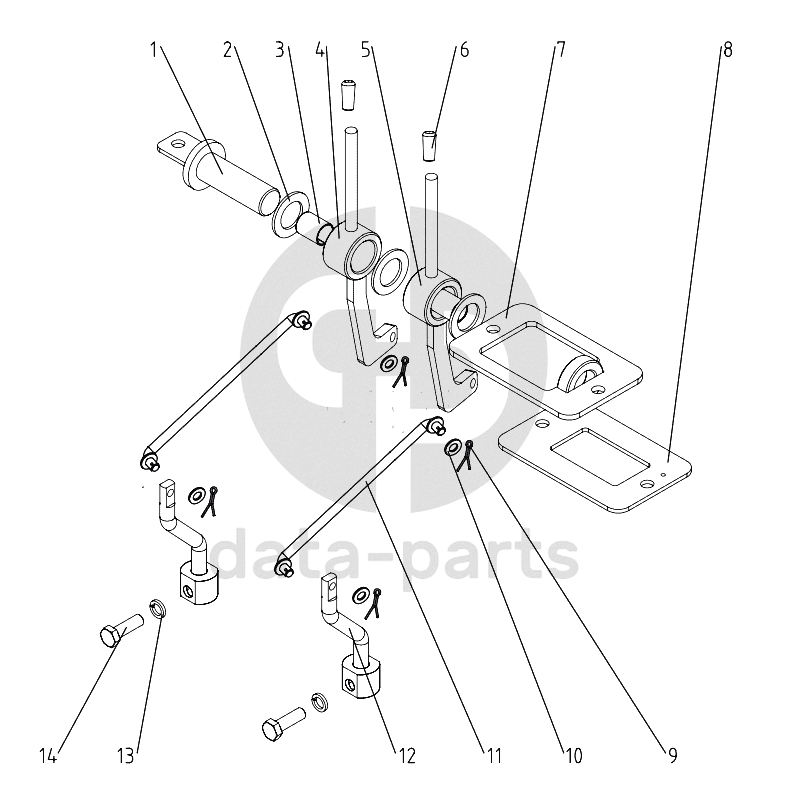 1
2
3
4
5
6
7
8
data-parts
14
13
12
11
10
9