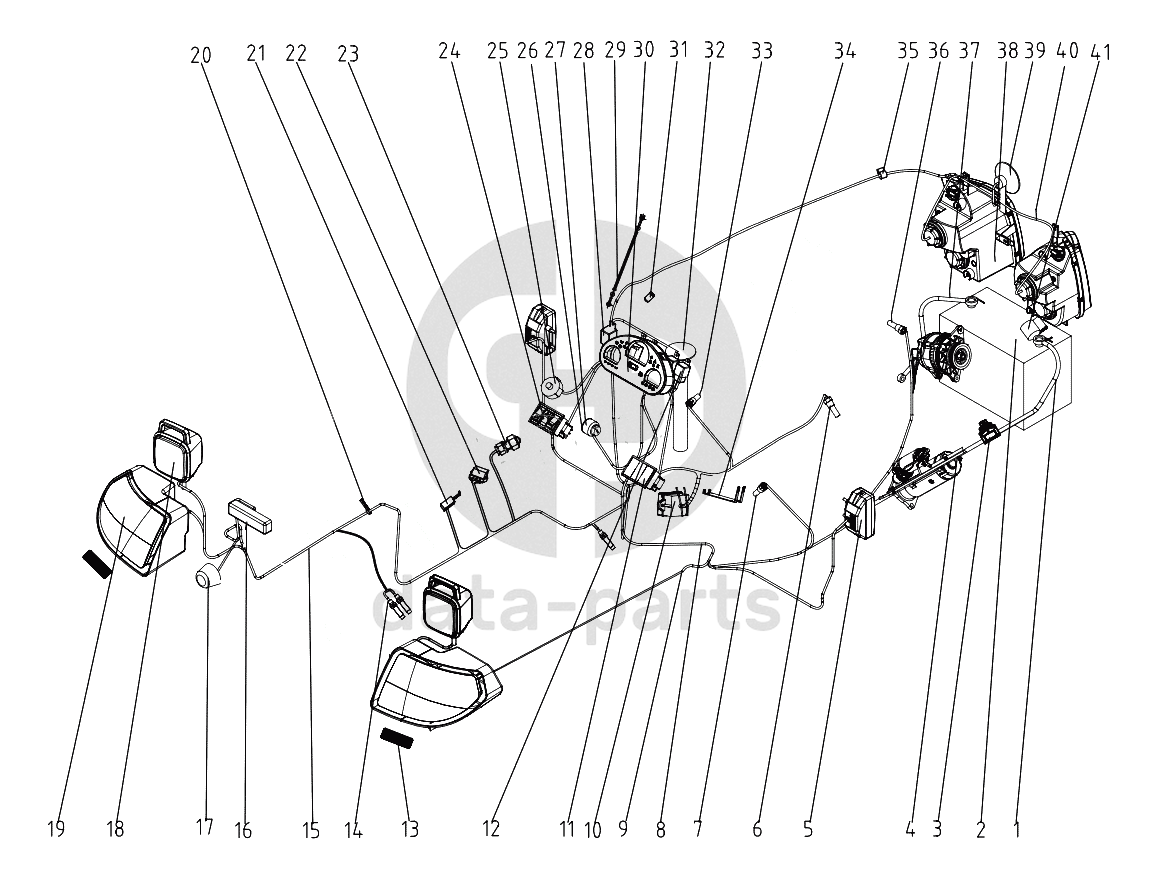 20 21 22 23 24 25 26 27 28 29 30 31 32 33 34 35 36 37 38 39 40 41

data-parts

19 18 17 16 15 14 13 12 11 10 9 8 7 6 5 4 3 2 1