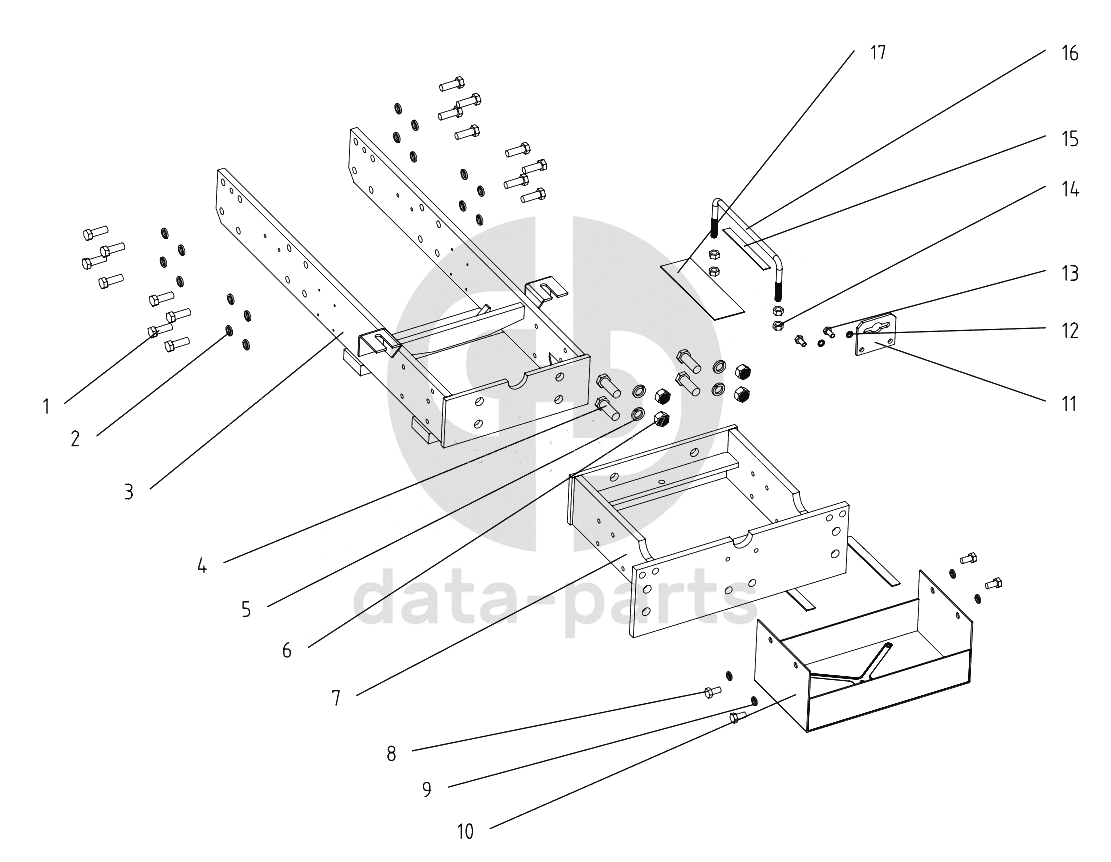 17
16
15
14
13
12
11
1
2
3
4
5
6
7
8
9
10
data-parts