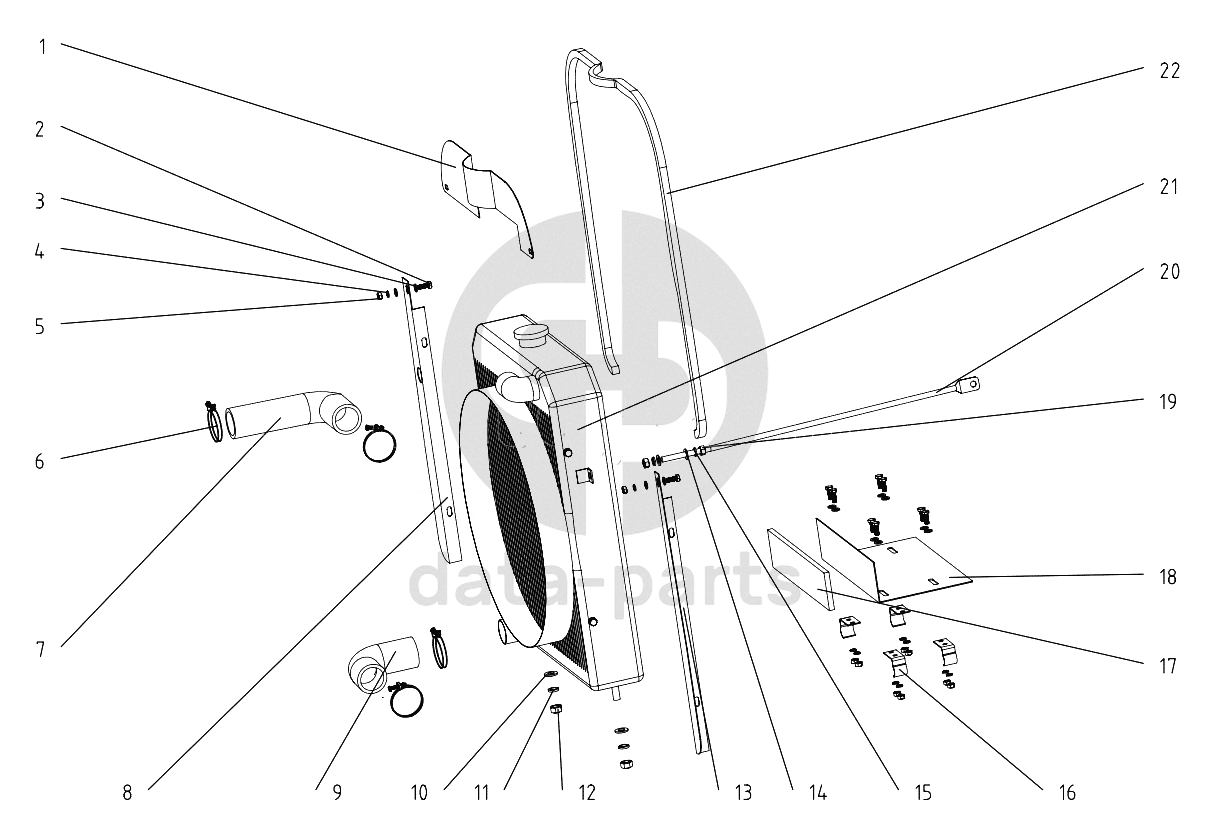 1
2
3
4
5
6
7
8
9
10
11
12
13
14
15
16
17
18
19
20
21
22
data-parts