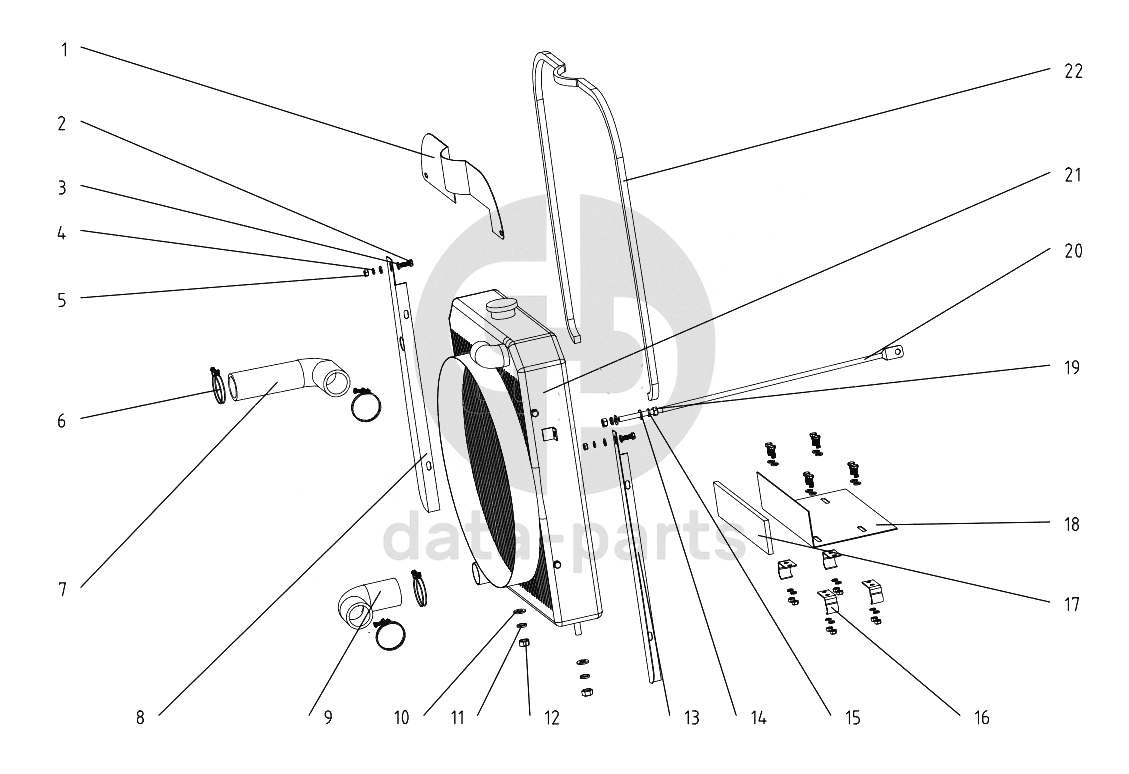 1
2
3
4
5
6
7
8
9
10
11
12
13
14
15
16
17
18
19
20
21
22
data-parts