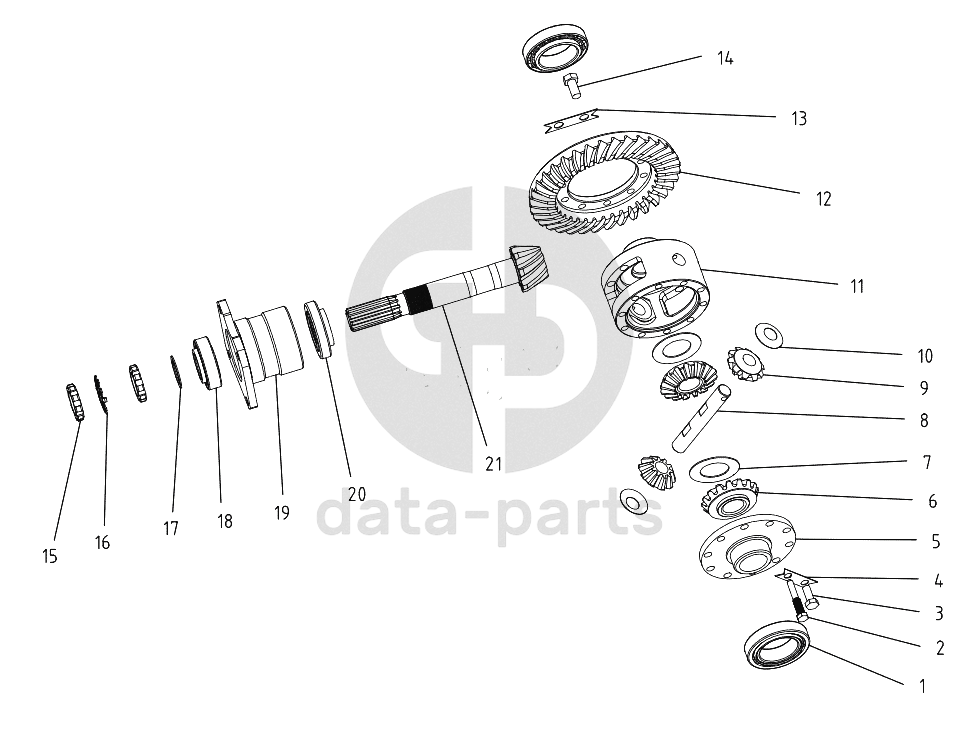 14
13
12
11
10
9
8
7
6
5
4
3
2
1
21
20
19
18
17
16
15
data-parts