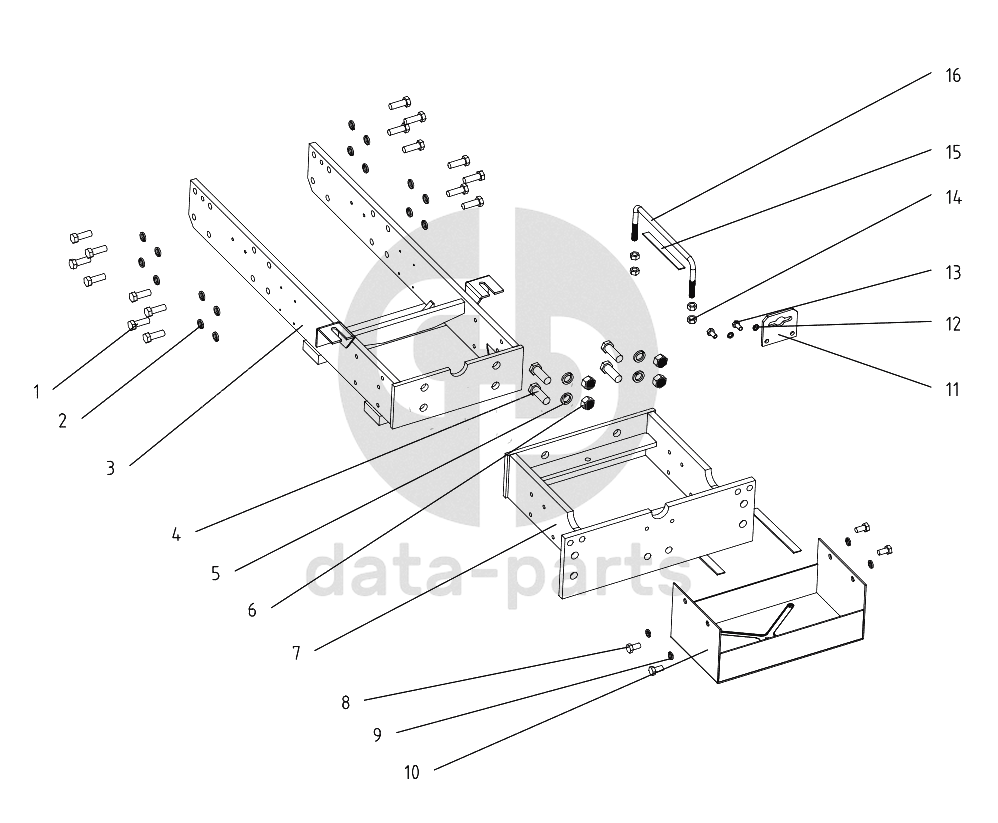 16
15
14
13
12
11
1
2
3
4
5
6
7
8
9
10
data-parts