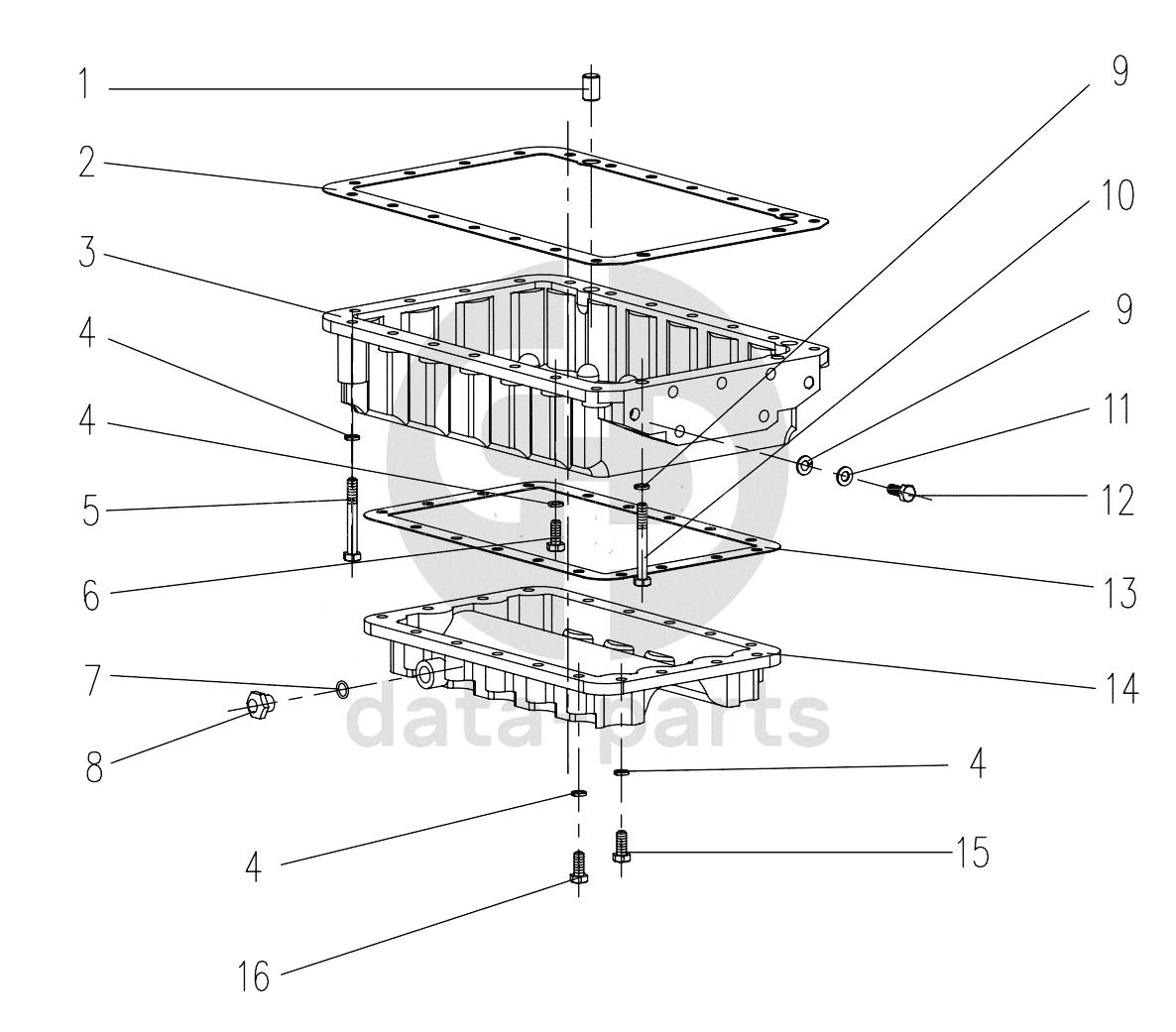 1
2
3
4
4
5
6
7
8
9
10
9
11
12
13
14
4
4
15
16
data-parts