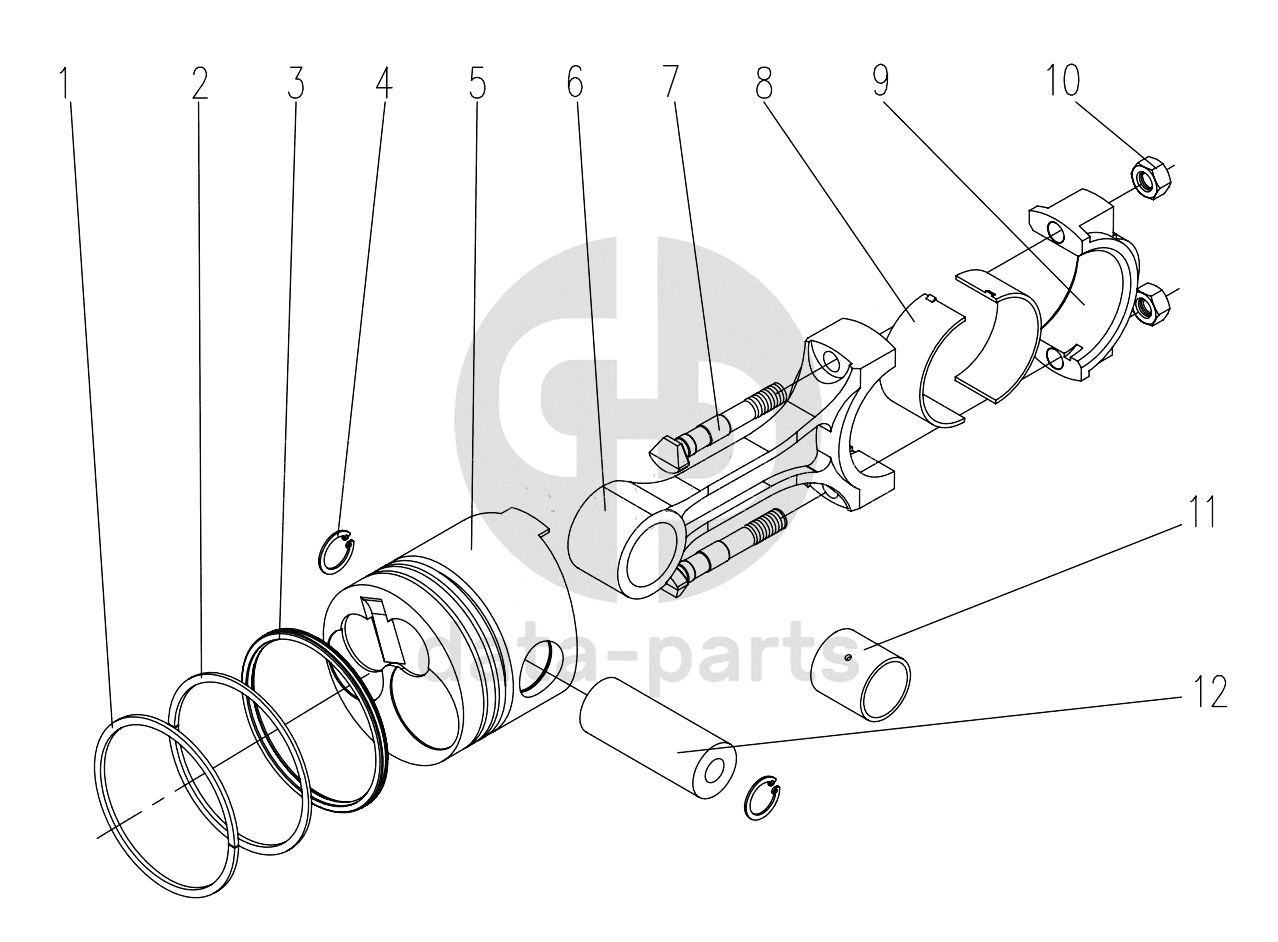 1 2 3 4 5 6 7 8 9 10

11

12

data-parts