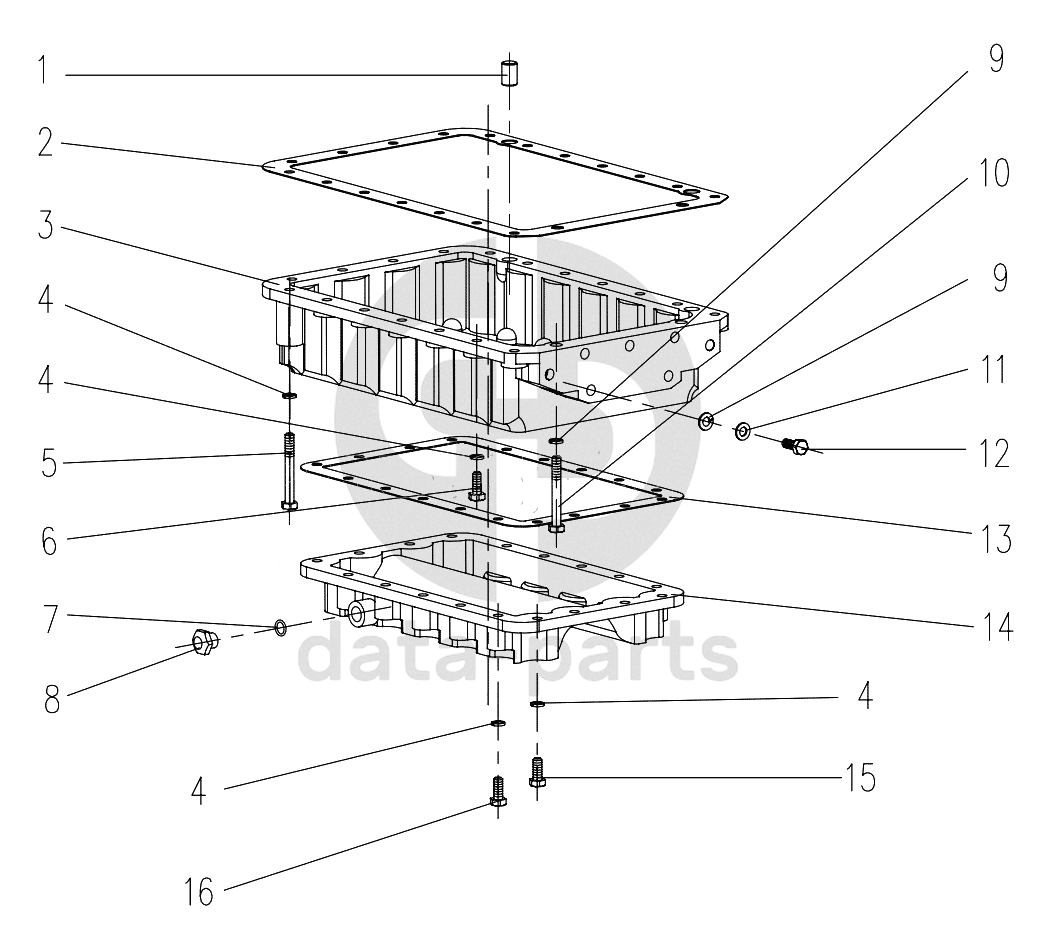 1
2
3
4
4
5
6
7
8
9
10
9
11
12
13
14
4
4
15
16
data parts