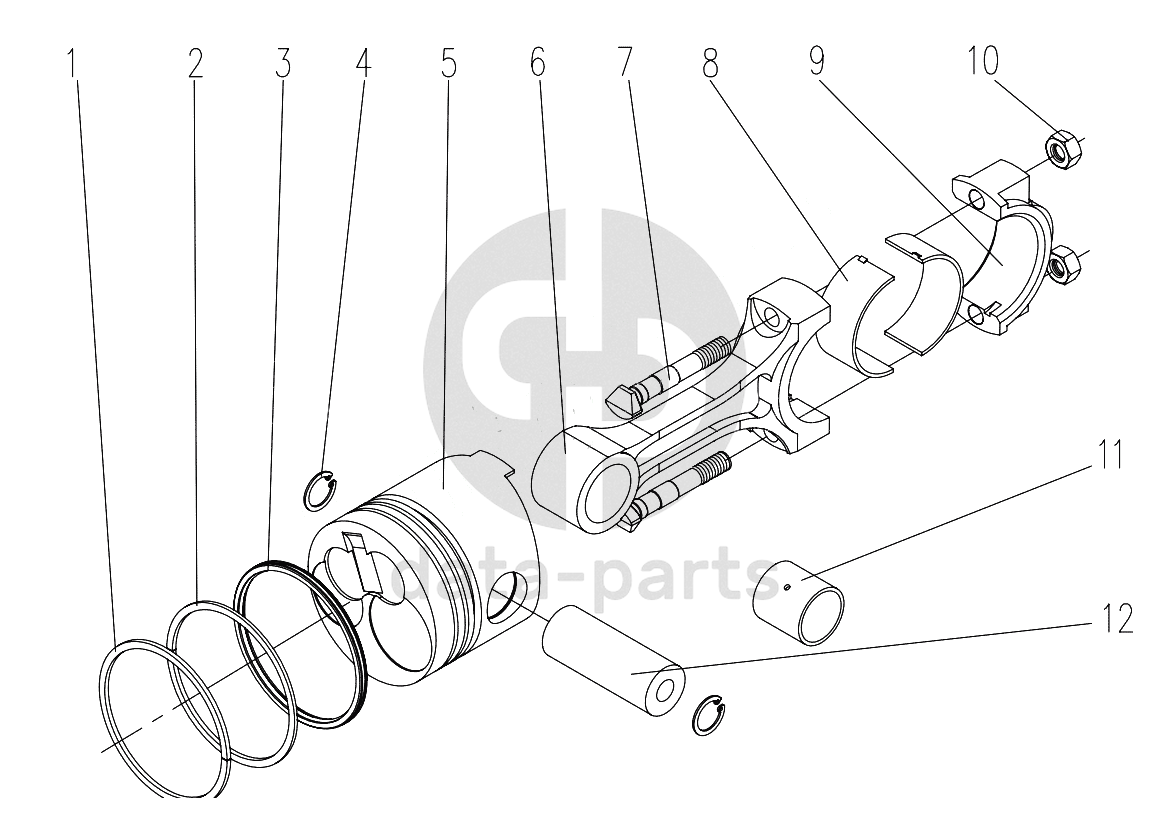 1
2
3
4
5
6
7
8
9
10
11
12
data-parts