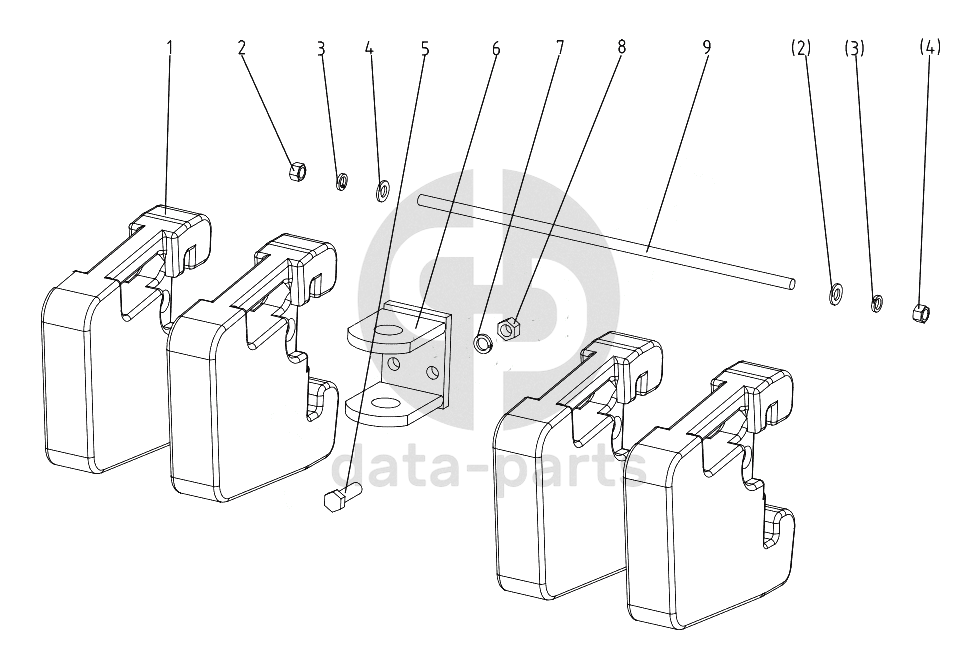 1
2
3
4
5
6
7
8
9
(2)
(3)
(4)

data-parts