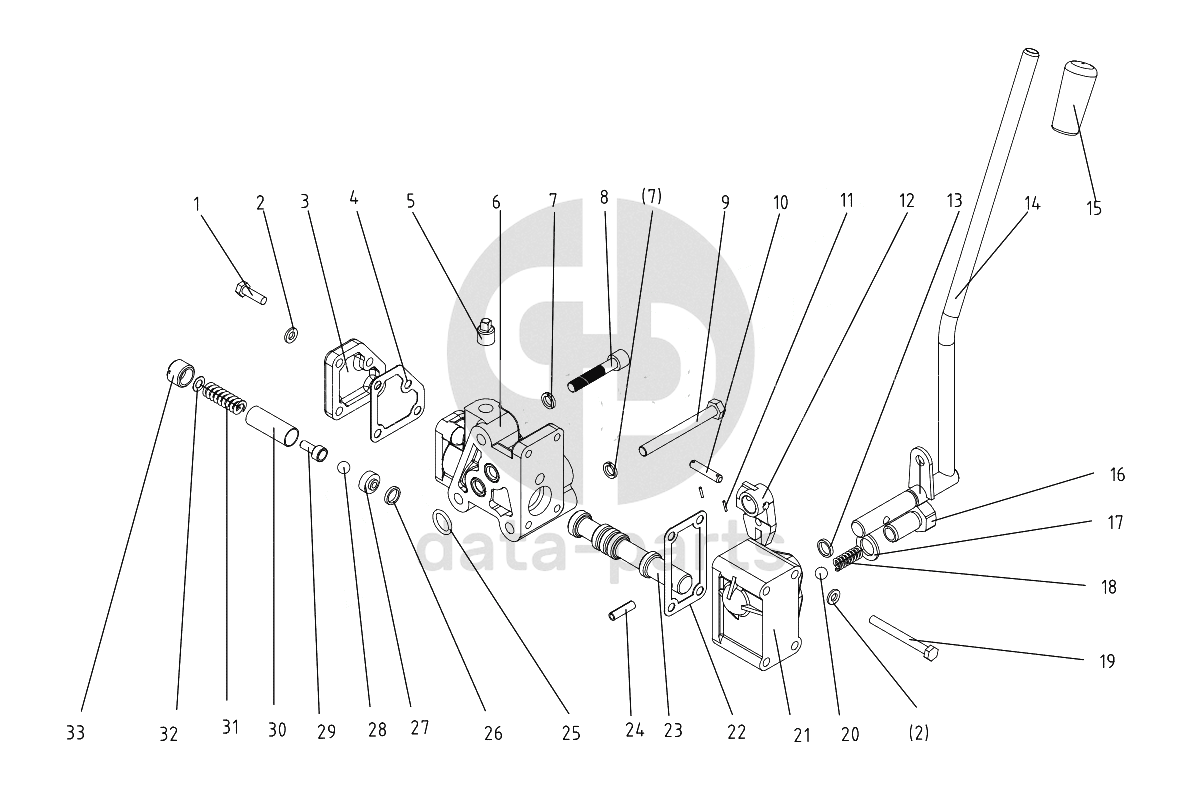 1 2 3 4 5 6 7 8 (7) 9 10 11 12 13 14 15

16
17
18
19

33 32 31 30 29 28 27 26 25 24 23 22 21 20 (2)

data-parts