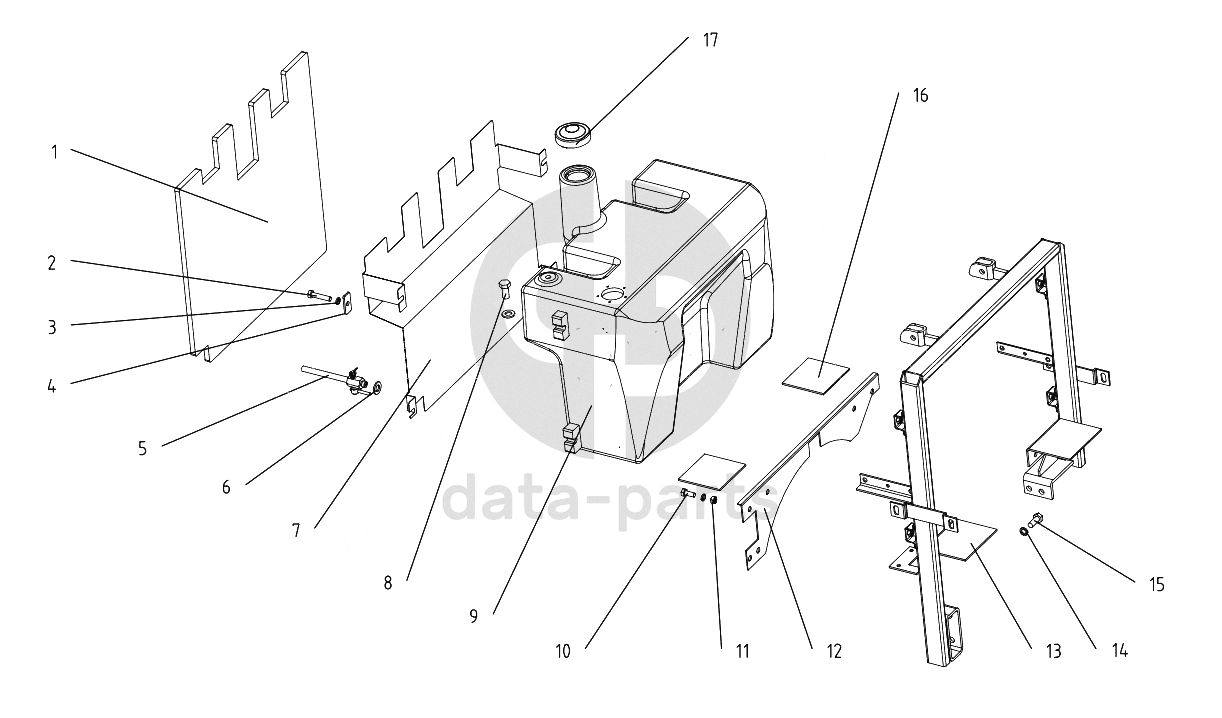 17
16
1
2
3
4
5
6
7
8
9
10
11
12
13
14
15
data-parts