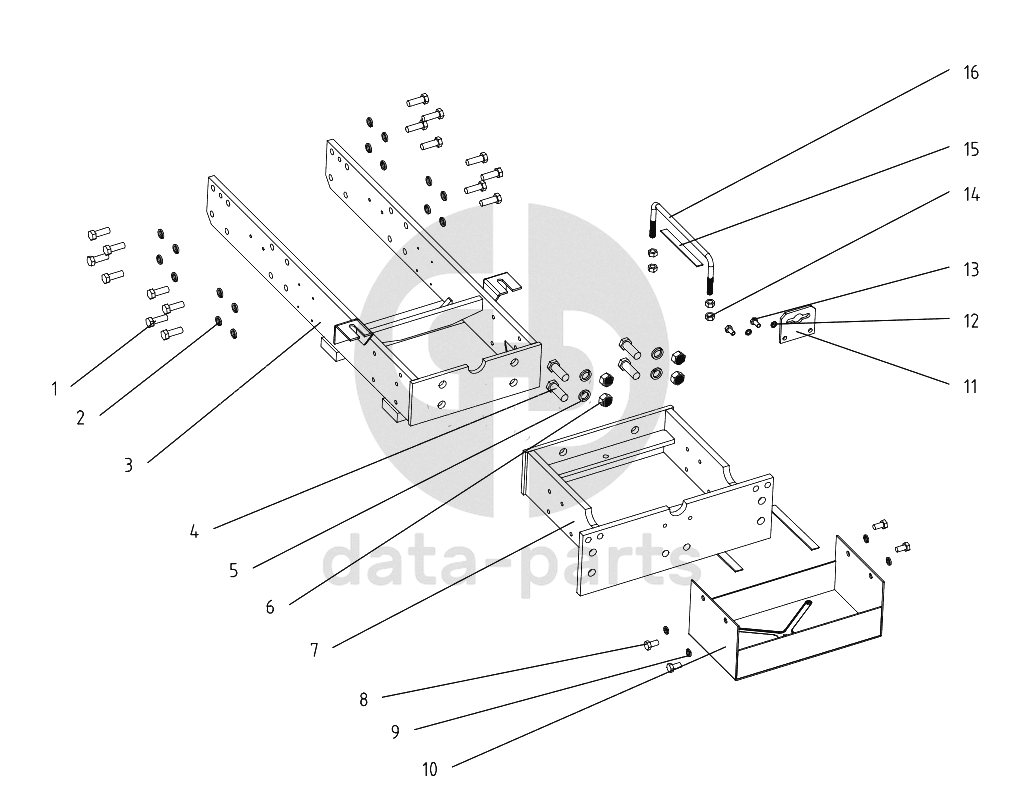 16
15
14
13
12
11
1
2
3
4
5
6
7
8
9
10
data-parts