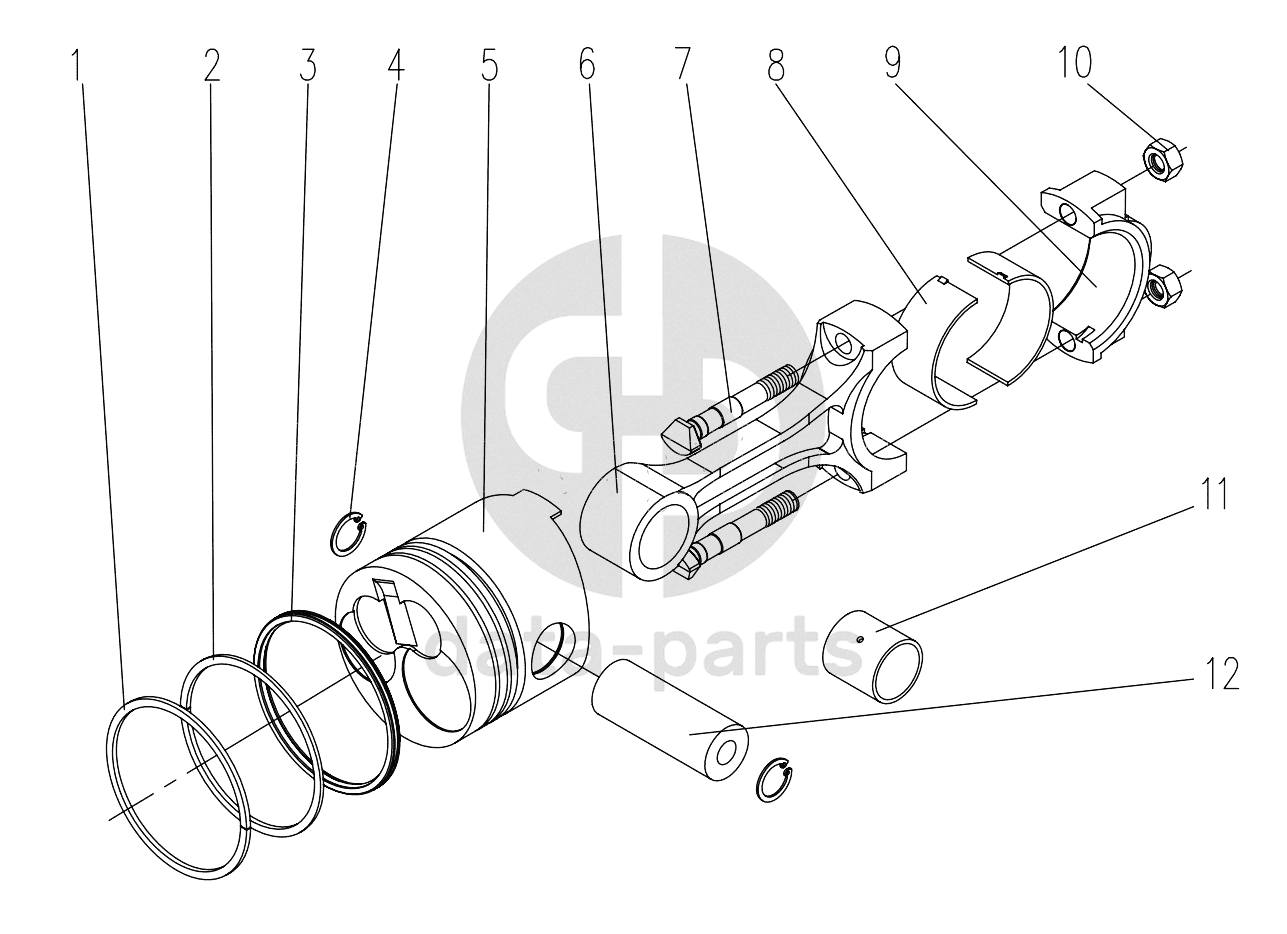 1 2 3 4 5 6 7 8 9 10
11
12
data-parts