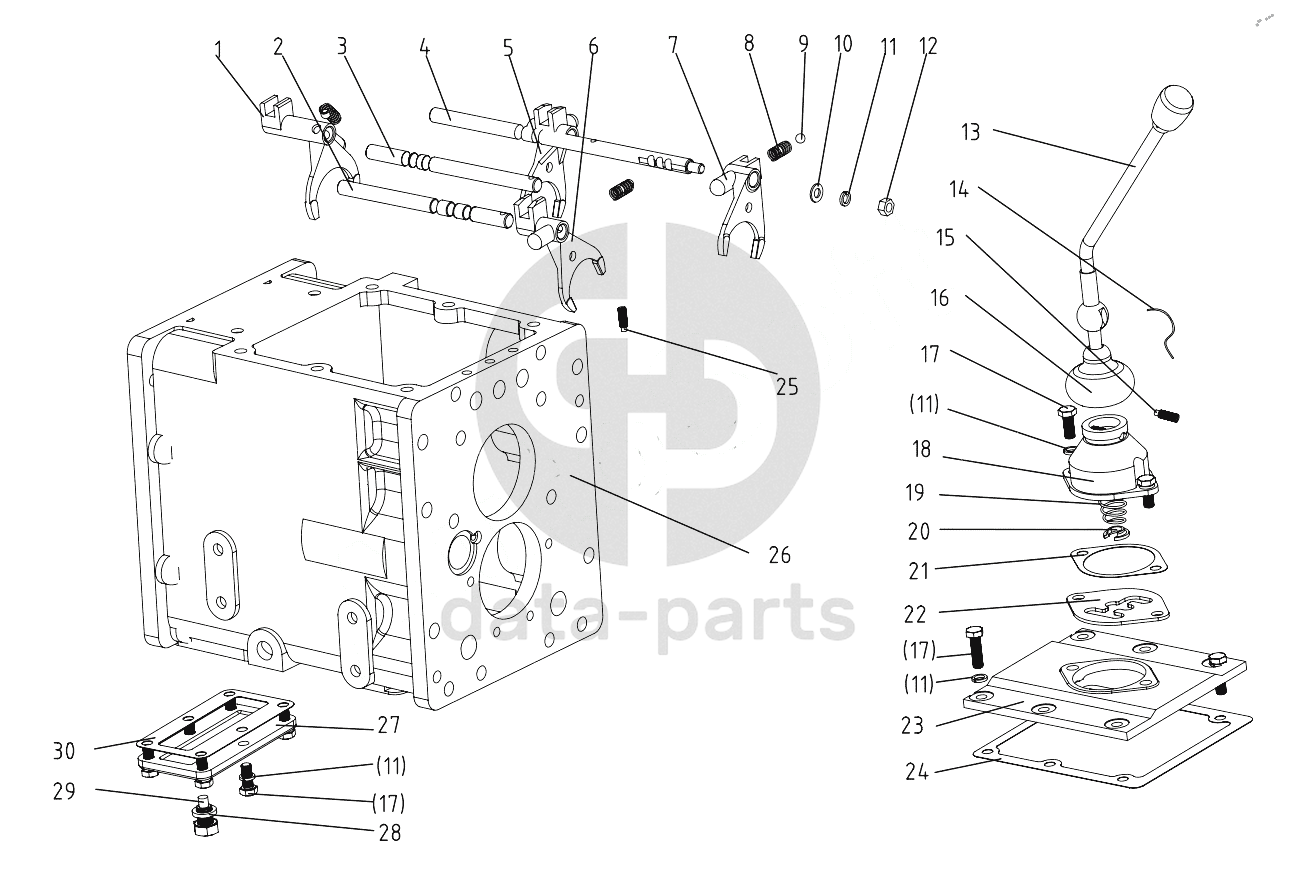 1 2 3 4 5 6 7 8 9 10 11 12
13
14
15
16
17
(11)
18
19
20
21
22
(17)
(11)
23
24
25
26
27
30
(11)
29
(17)
28
data-parts