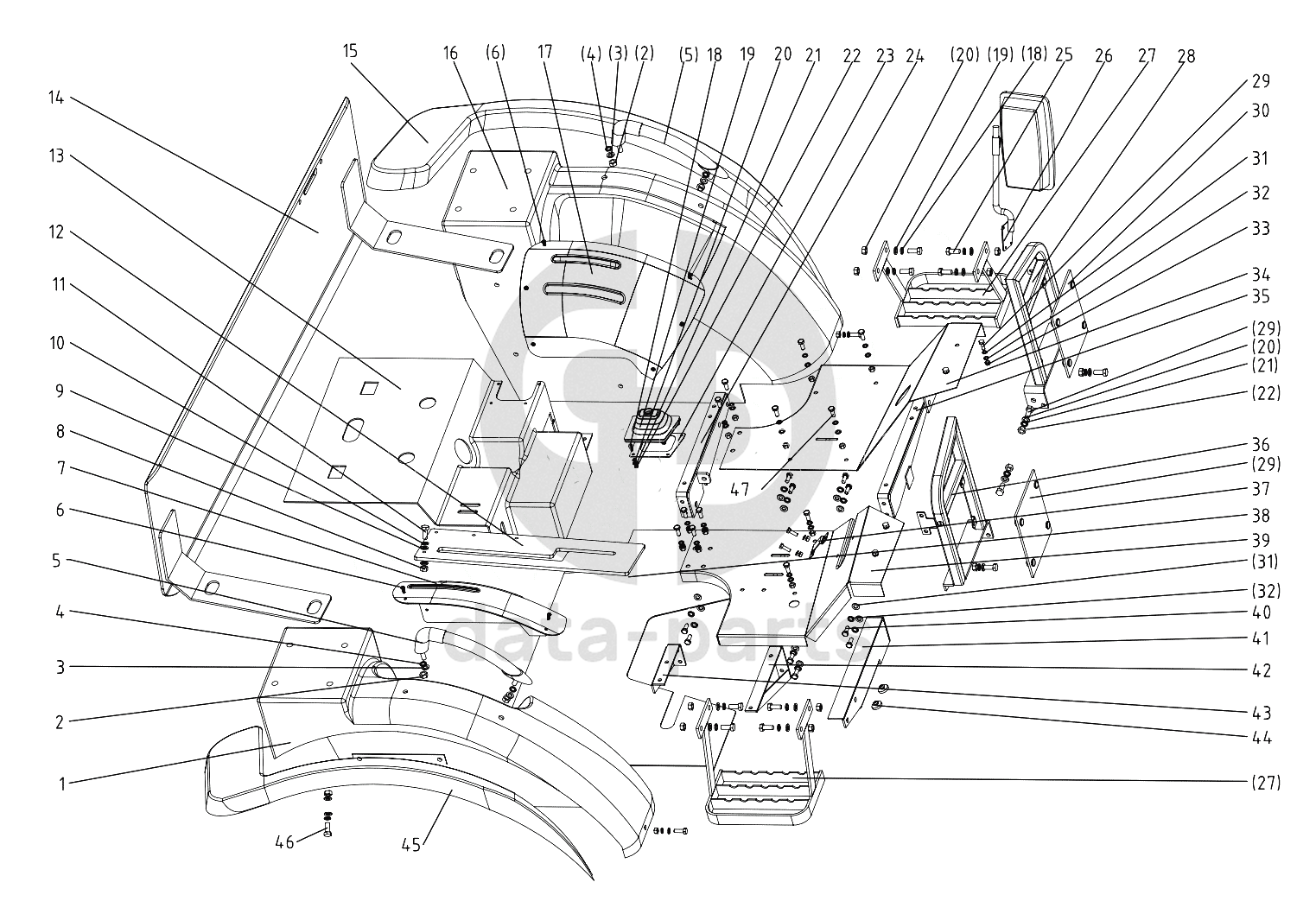 15 16 (6) 17 (4) (3) (2) (5) 18 19 20 21 22 23 24 (20) (19) (18) 25 26 27 28

14

13

12

11

10

9

8

7

6

5

4

3

2

1

29
30
31
32
33
34
35
(29)
(20)
(21)
(22)
36
(29)
37
38
39
(31)
(32)
40
41
42
43
44
(27)

47

46 45

data-parts