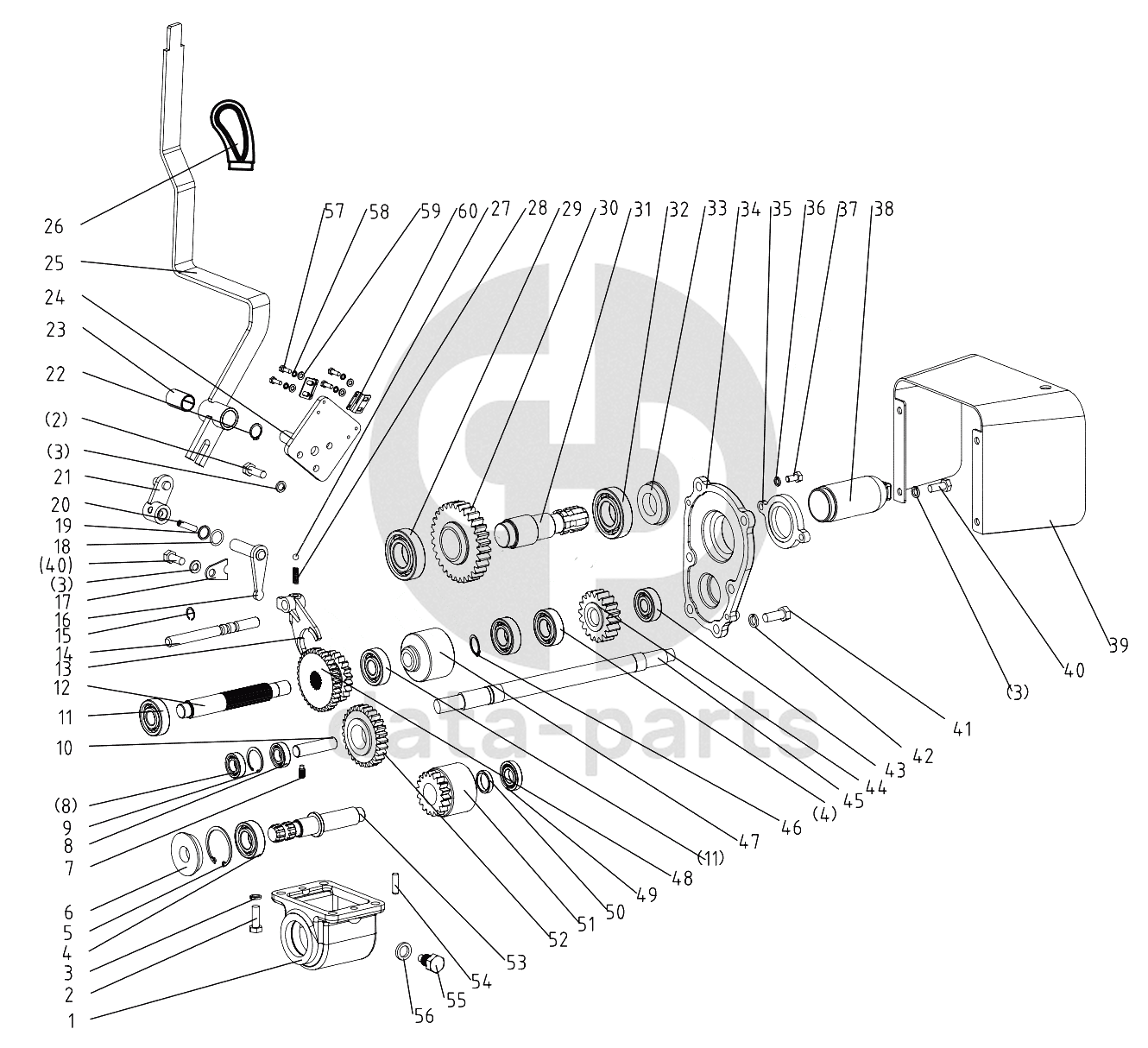 26
25
24
23
22
(2)
(3)
21
20
19
18
(40)
(3)
17
16
15
14
13
12
11
10
(8)
9
8
7
6
5
4
3
2
1
57 58 59 60 27 28 29 30 31 32 33 34 35 36 37 38
39
40
(3)
41
42
43
44
45
(4)
46
47
(11)
48
49
50
51
52
53
54
55
56
data-parts